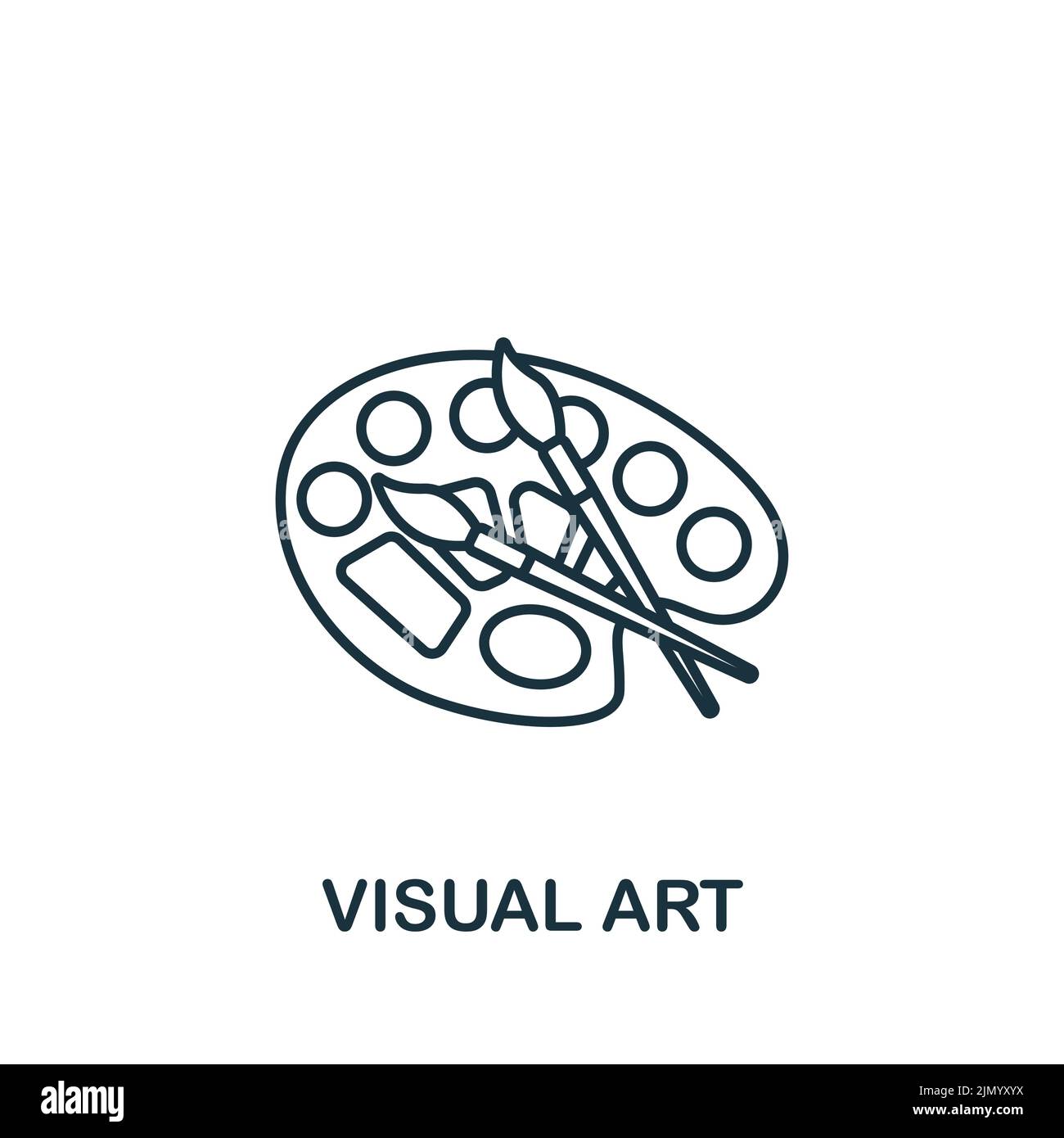 VISUAL ART

alamy

Image ID: 2JMYXYX
www.alamy.com