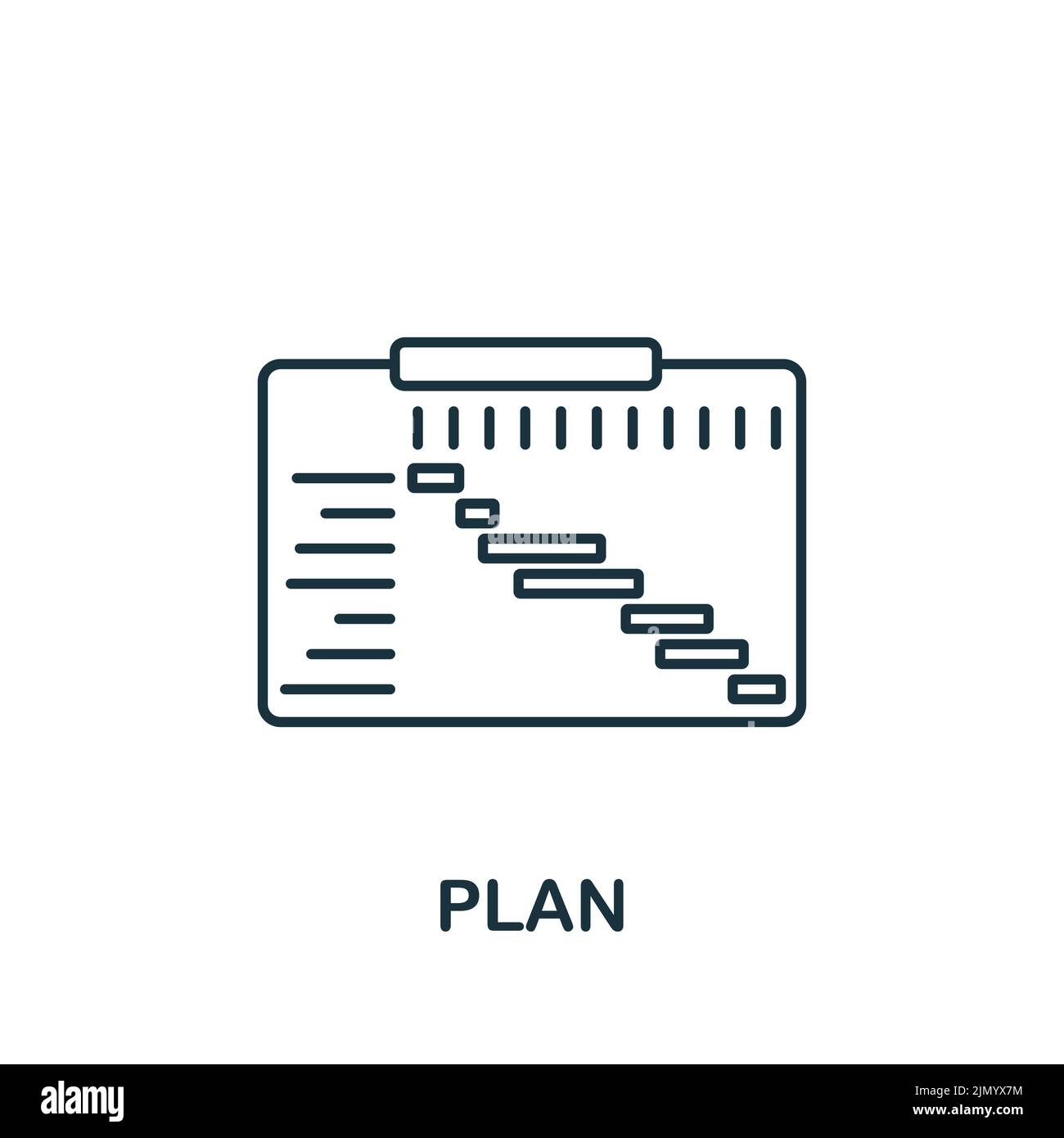 PLAN

alamy

Image ID: 2JMYX7M
www.alamy.com