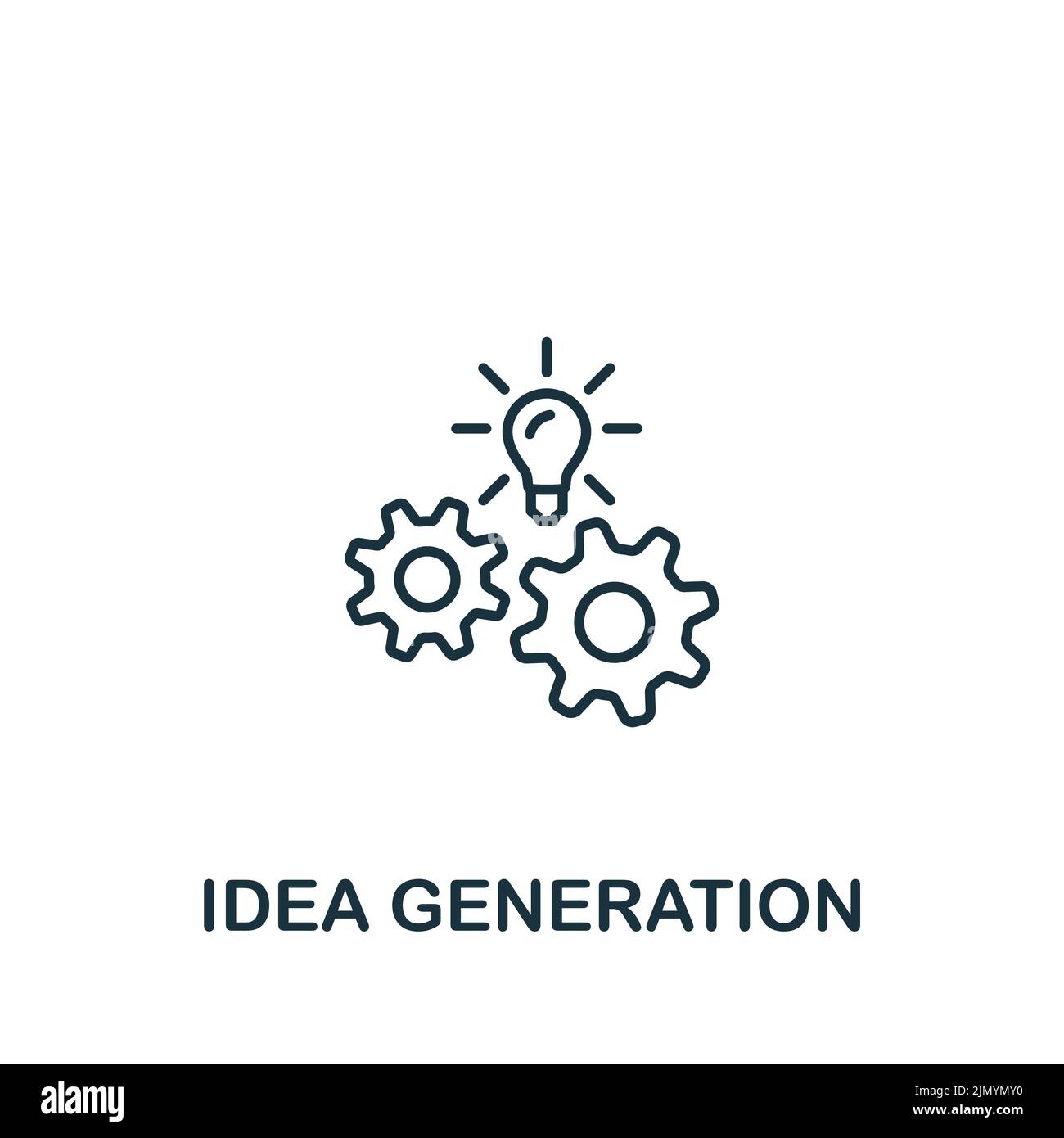 IDEA GENERATION

alamy

Image ID: 2JMYMY0
www.alamy.com