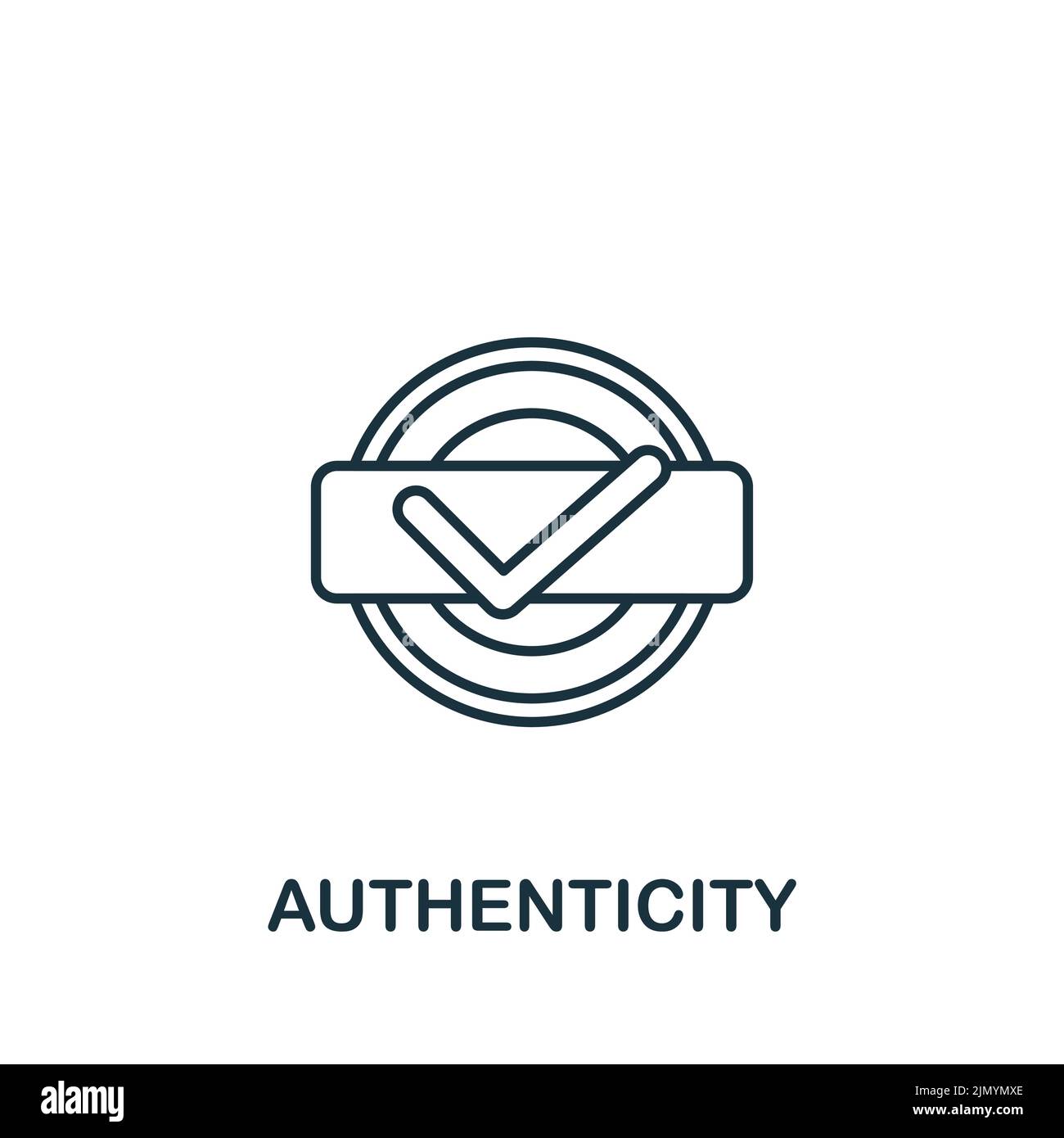 AUTHENTICITY

alamy

Image ID: 2JMYMXE
www.alamy.com