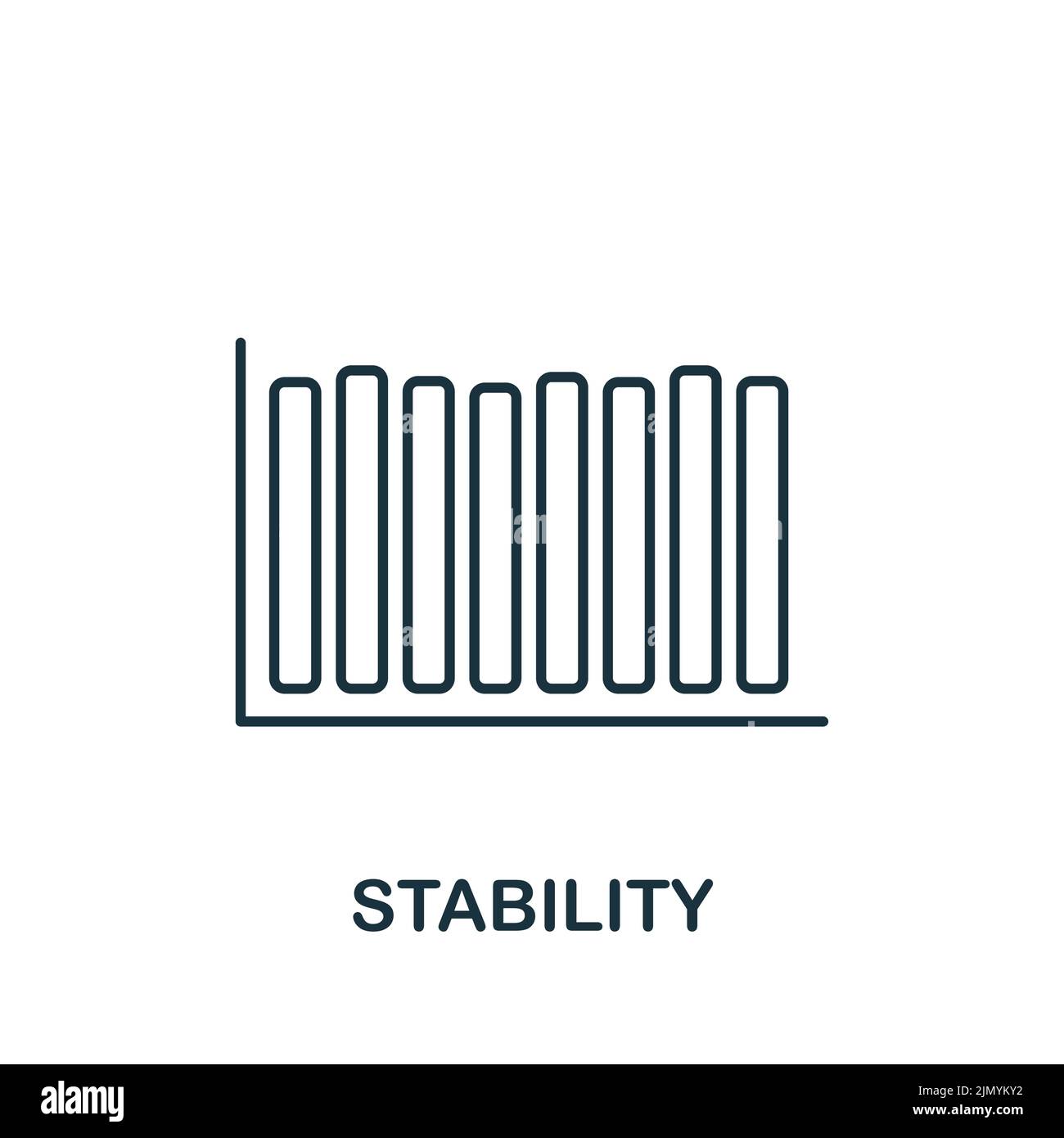 STABILITY

alamy

Image ID: 2JMYKY2
www.alamy.com