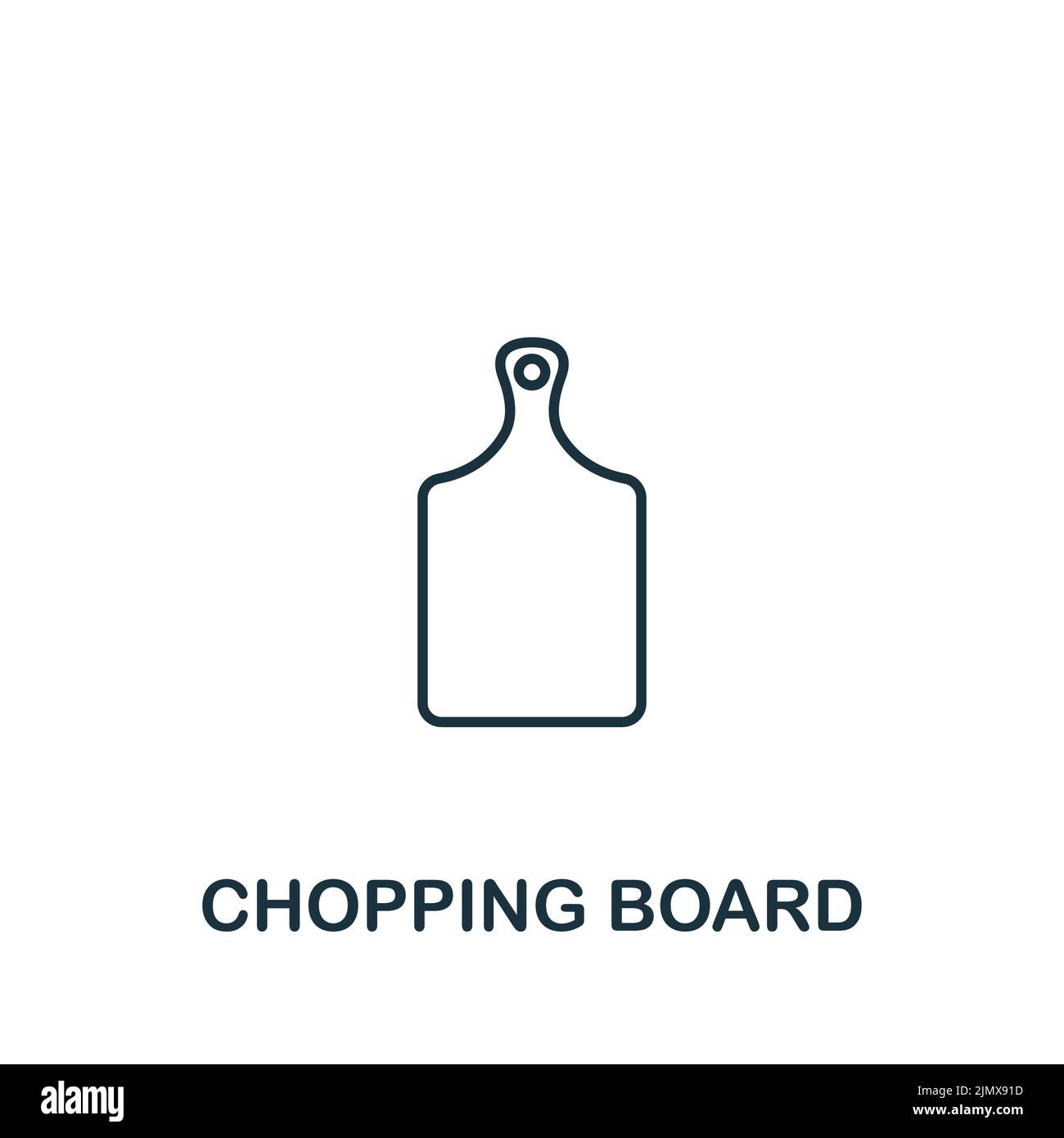 CHOPPING BOARD

alamy

Image ID: 2JMX91D
www.alamy.com