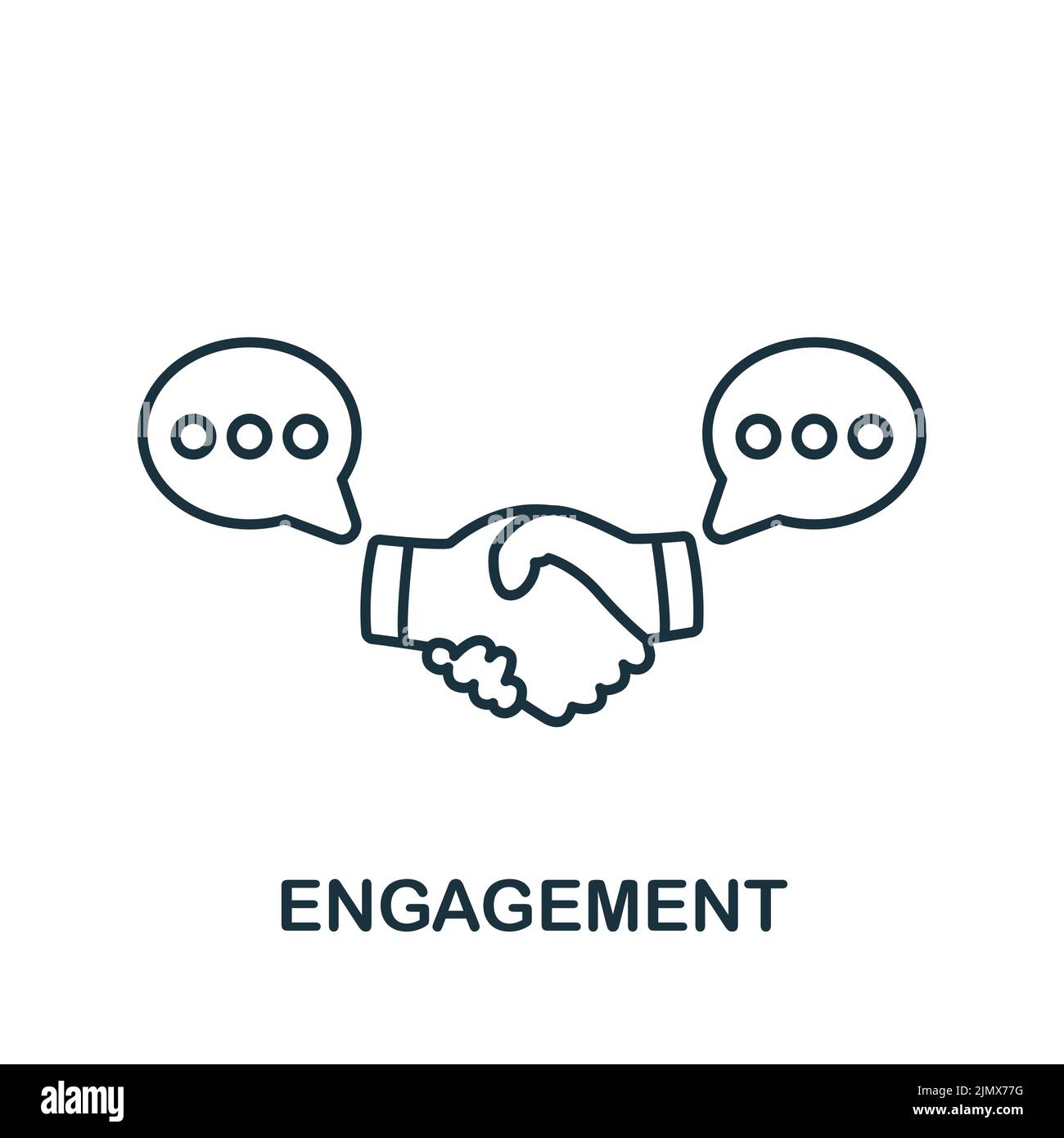 ENGAGEMENT

alamy

Image ID: 2JMX77G
www.alamy.com