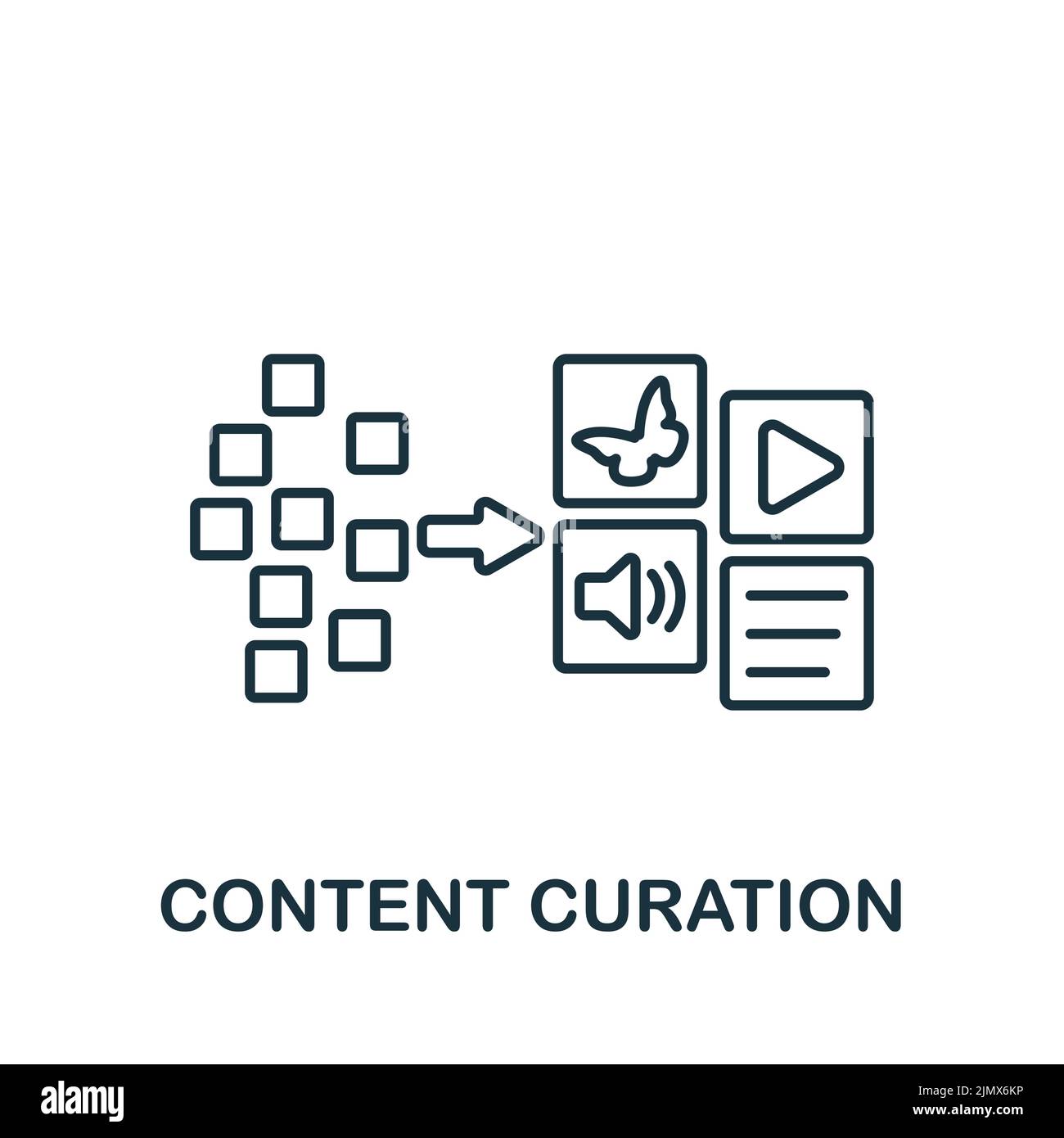 CONTENT CURATION

alamy

Image ID: 2JMX6KP
www.alamy.com