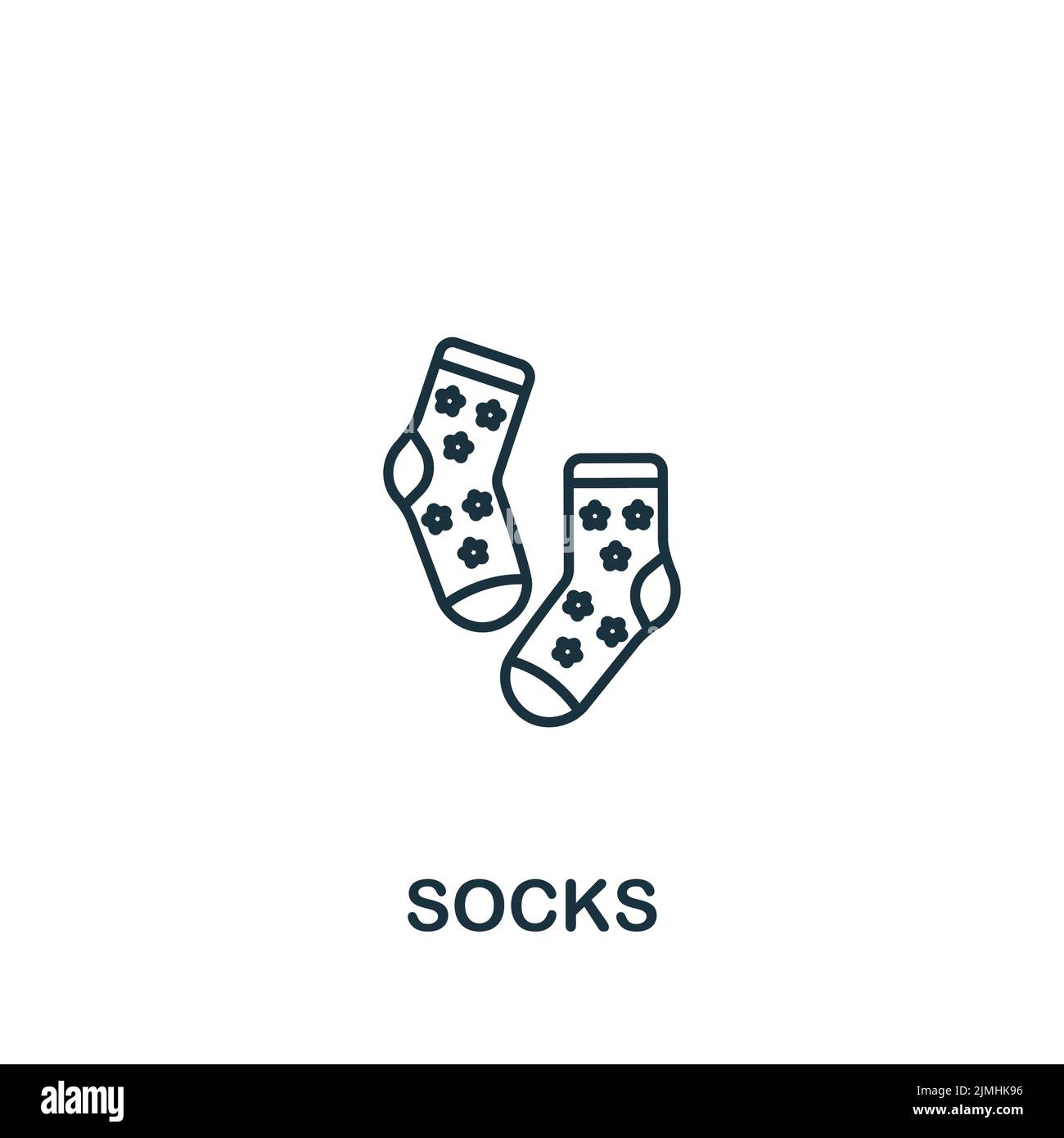 SOCKS

alamy

Image ID: 2JMHK96
www.alamy.com