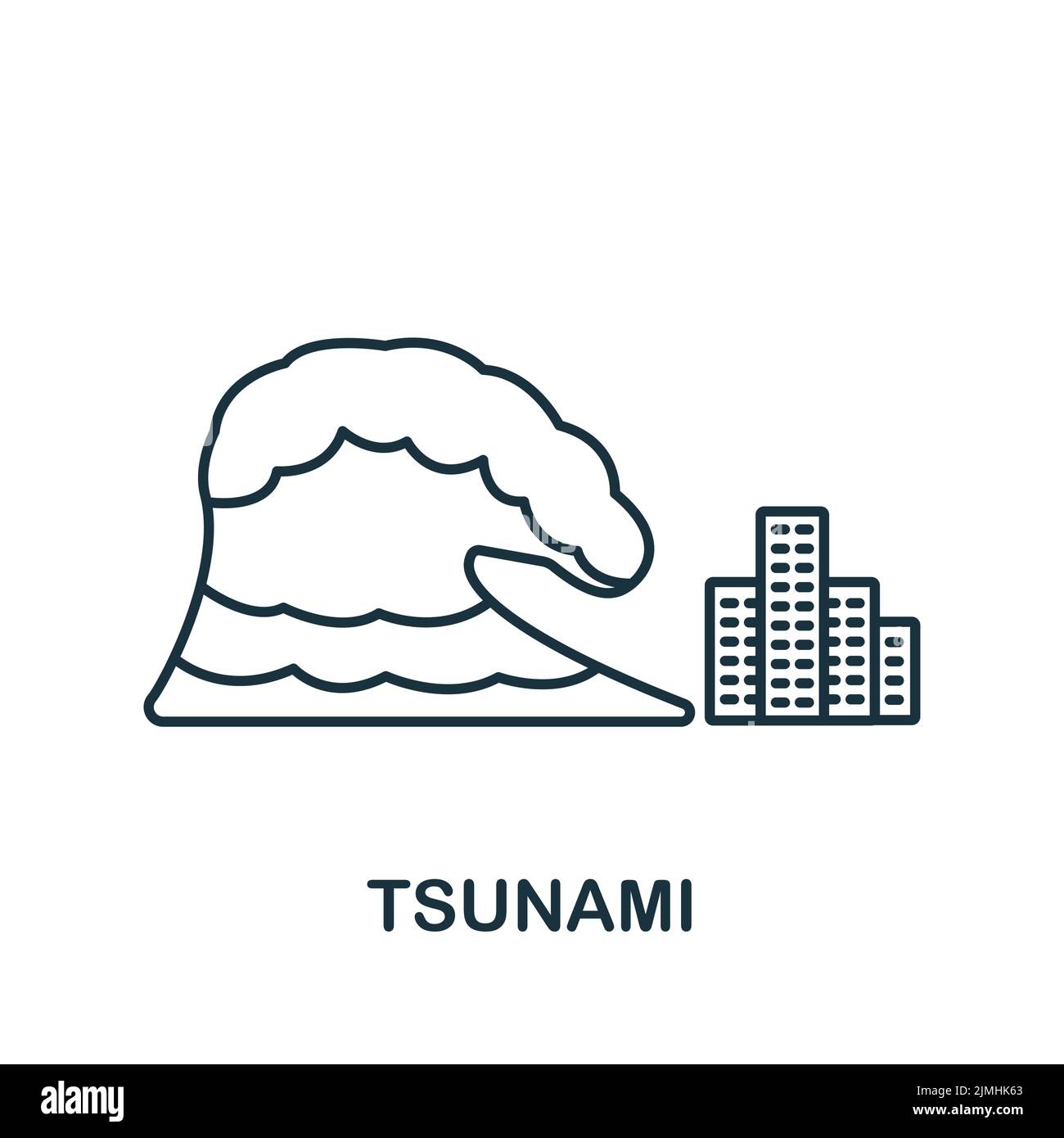 TSUNAMI

alamy

Image ID: 2JMHK63
www.alamy.com