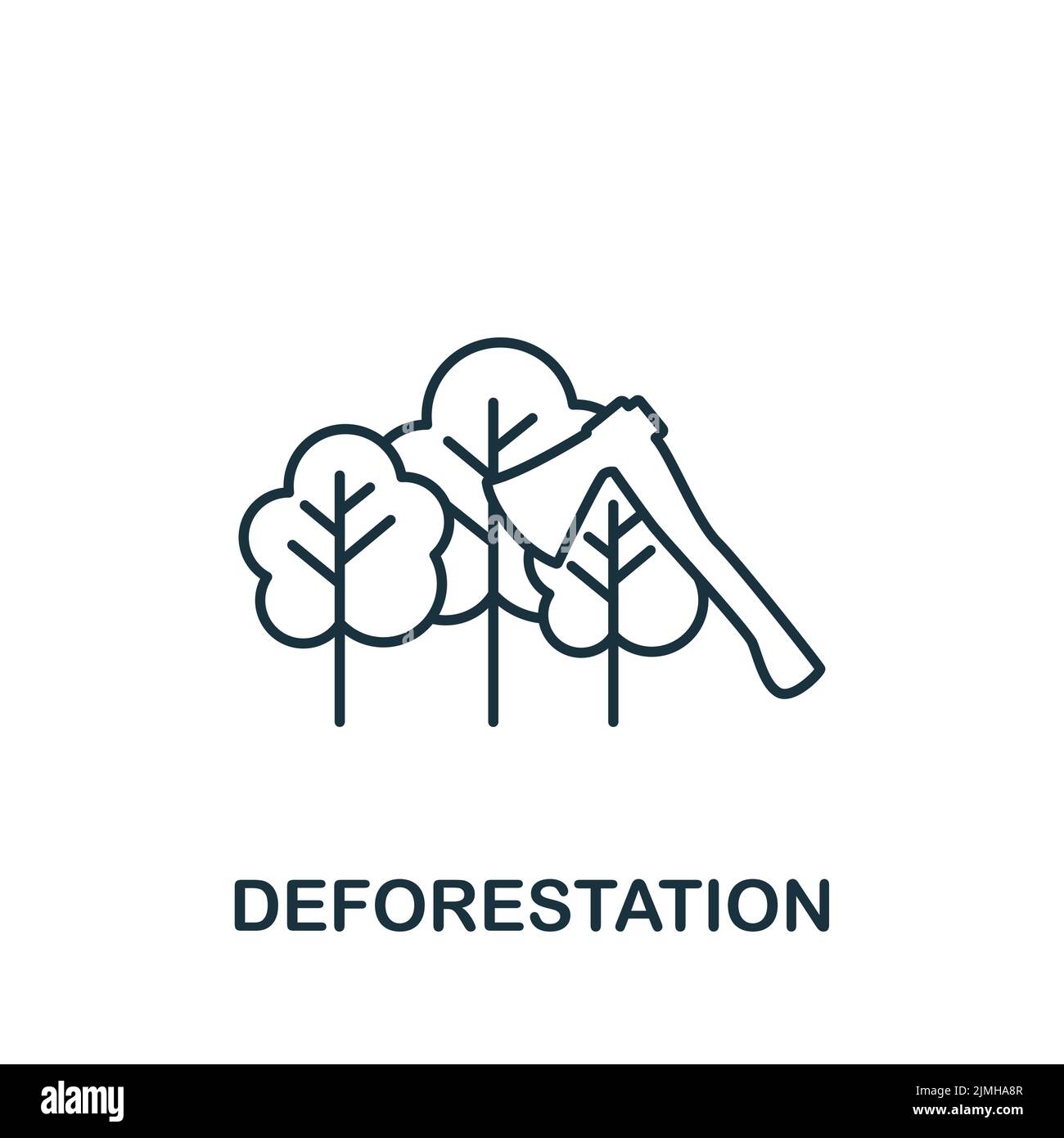 DEFORESTATION

alamy

Image ID: 2JMHA8R
www.alamy.com