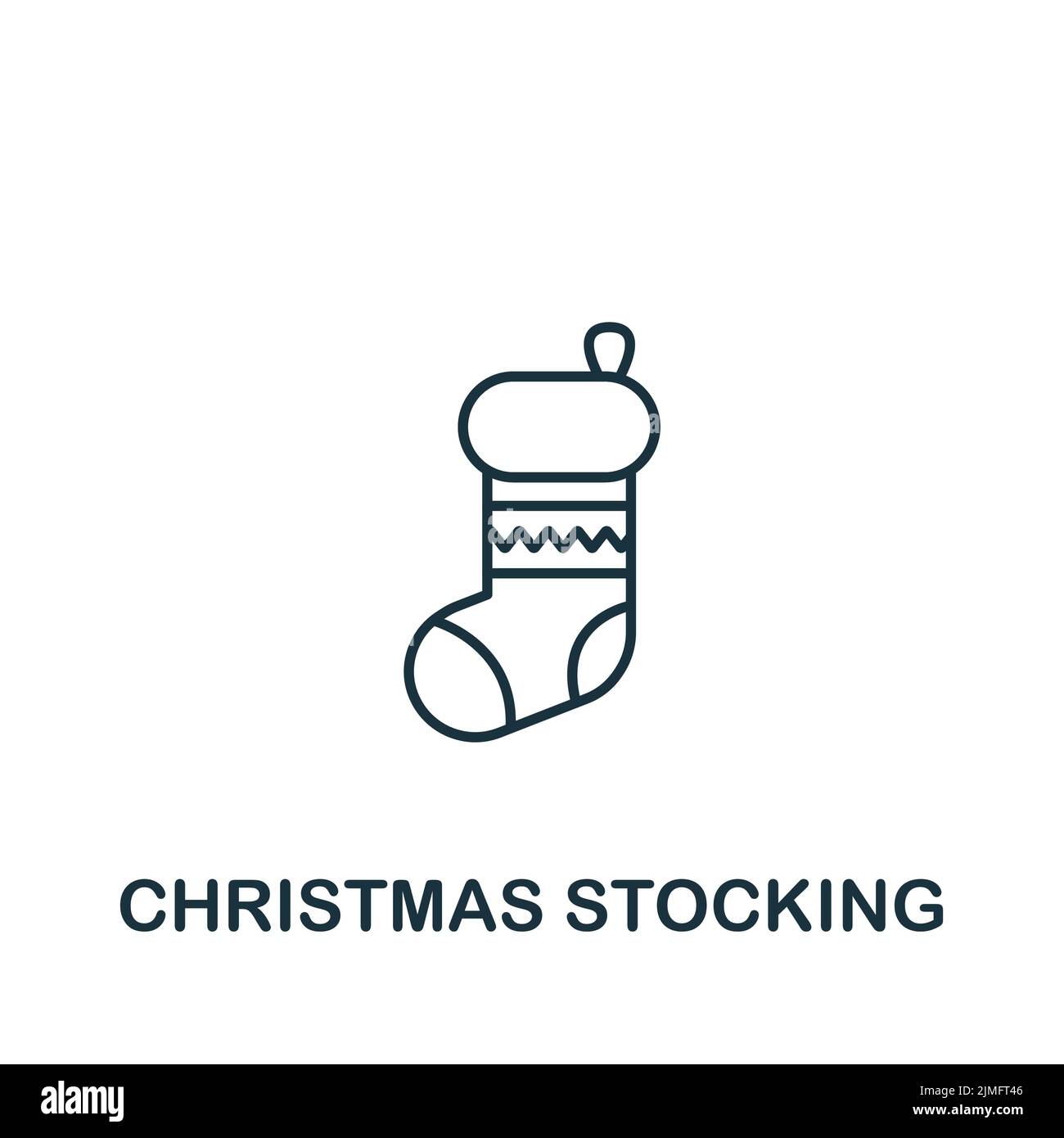 CHRISTMAS STOCKING

alamy

Image ID: 2JMFT46
www.alamy.com