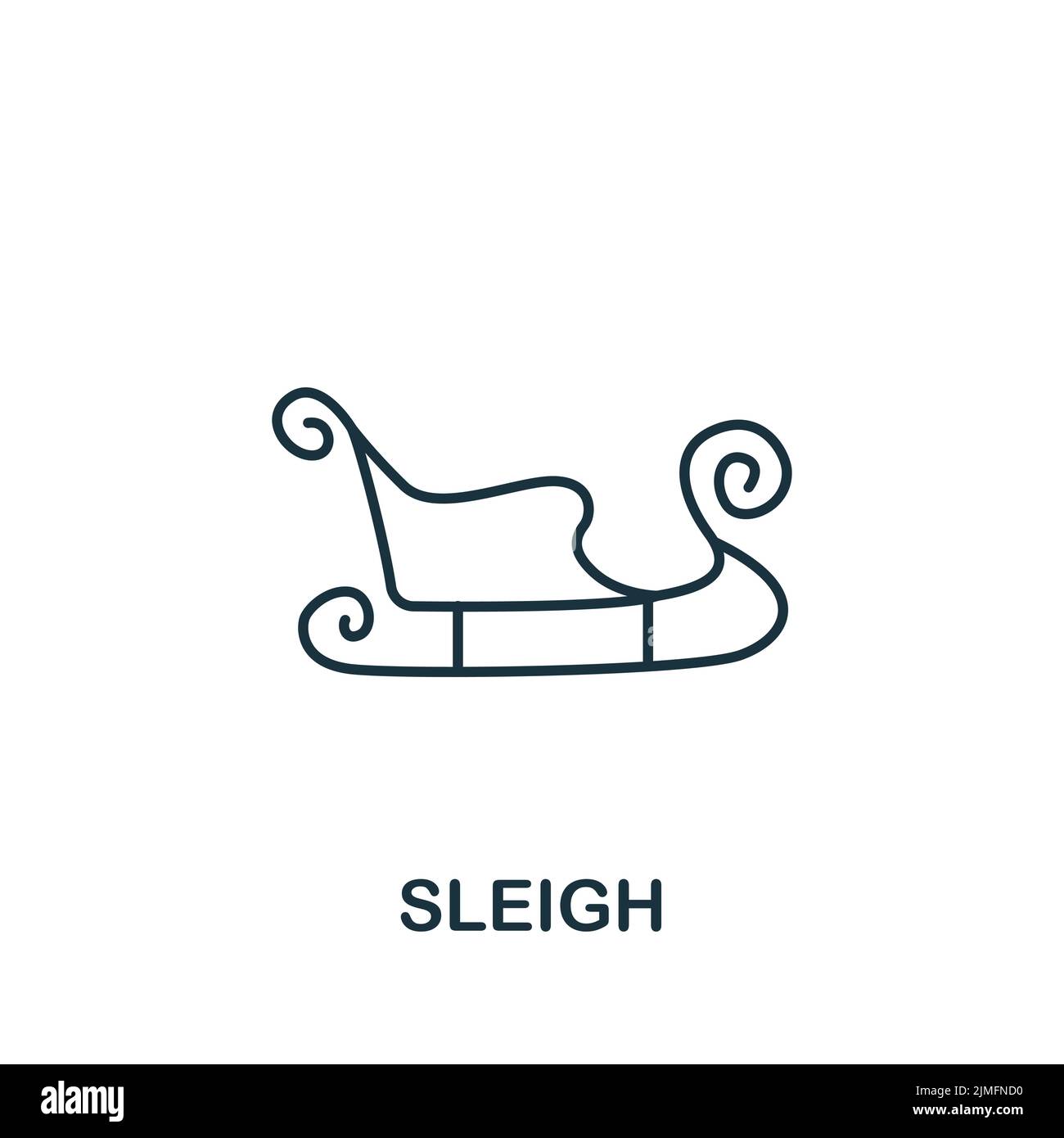 SLEIGH

alamy

Image ID: 2JMFND0
www.alamy.com