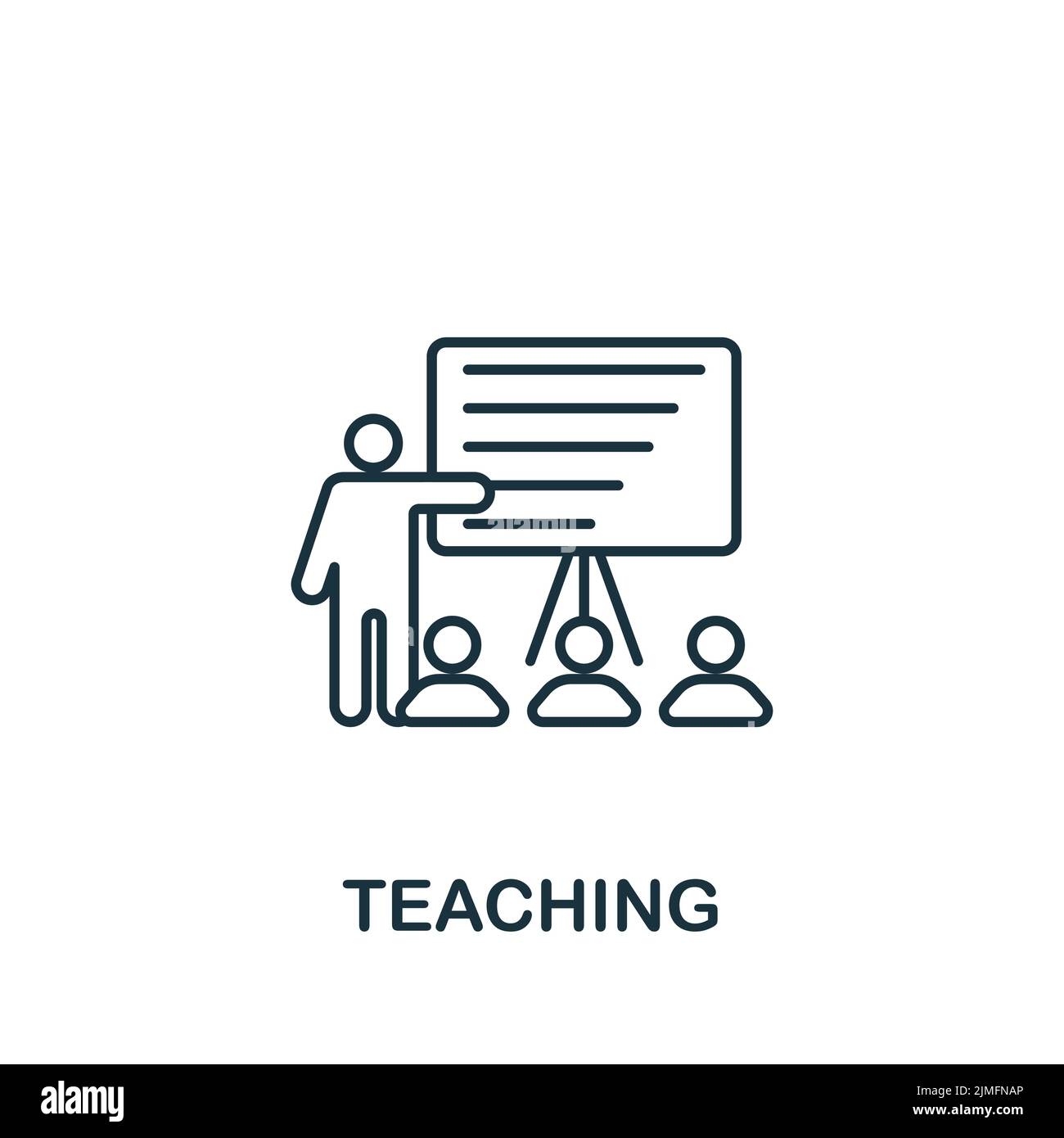 TEACHING

alamy

Image ID: 2JMFNAP
www.alamy.com