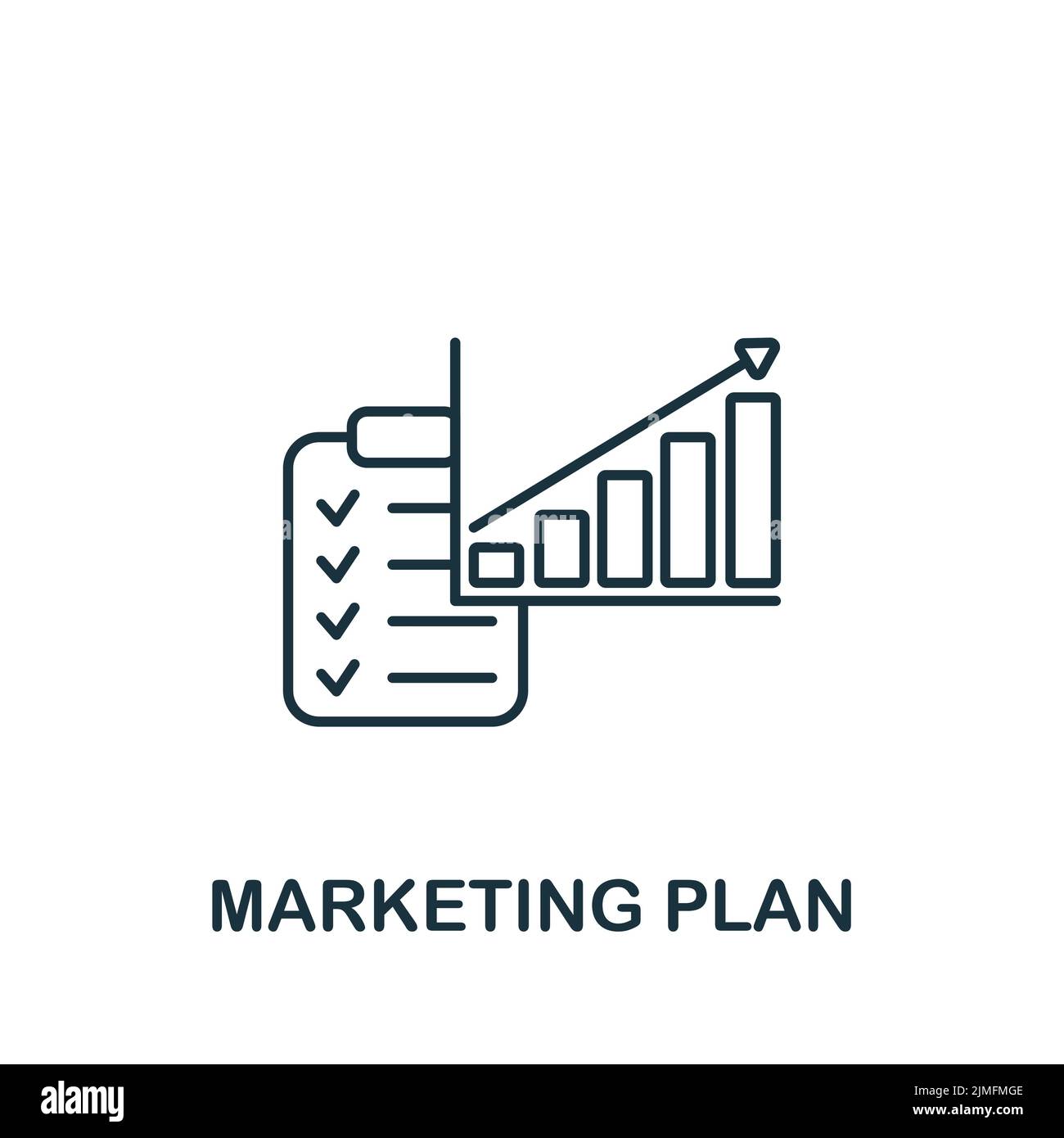 MARKETING PLAN

alamy

Image ID: 2JMFMGE
www.alamy.com