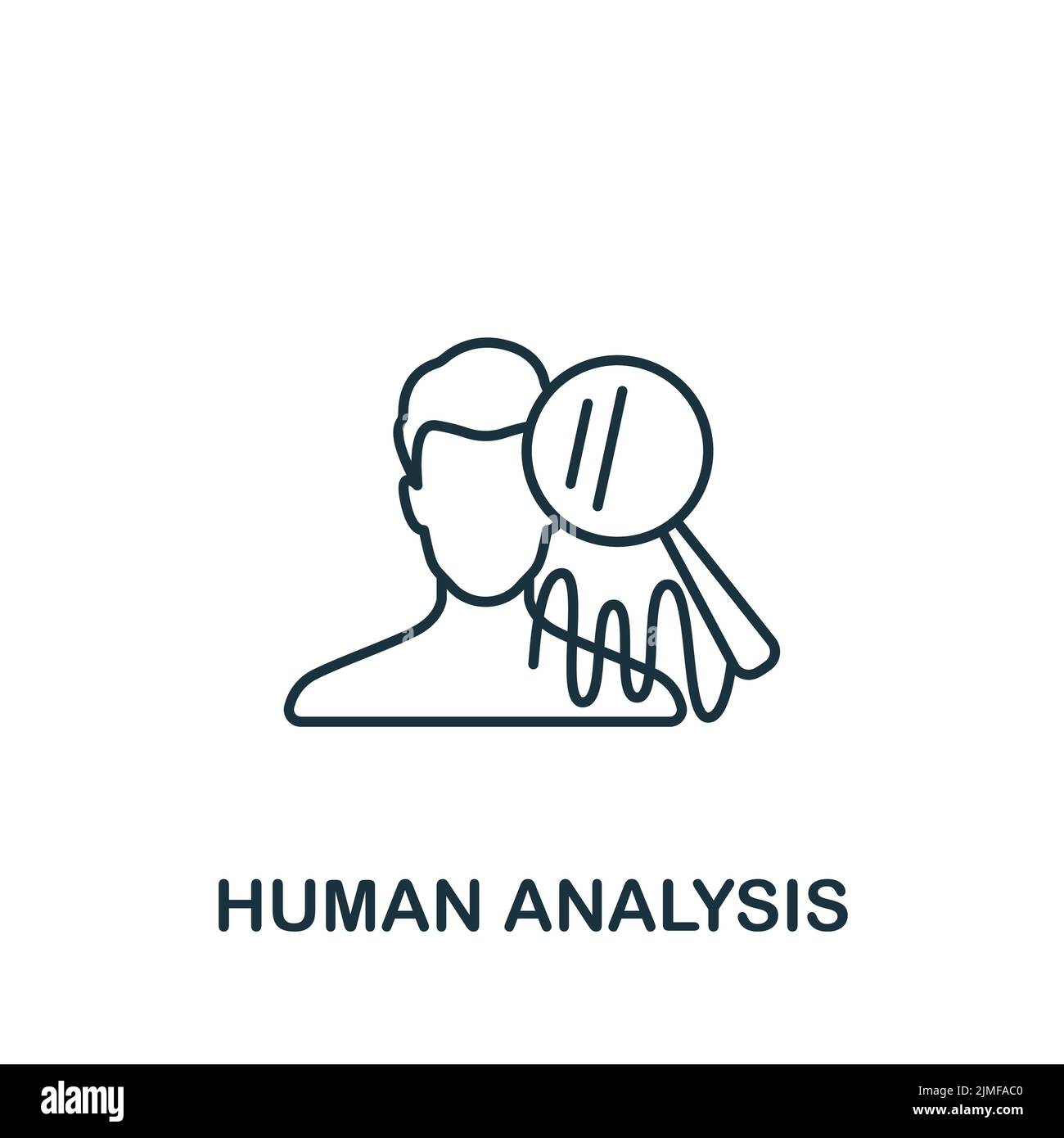 HUMAN ANALYSIS

alamy

Image ID: 2JMFAC0
www.alamy.com