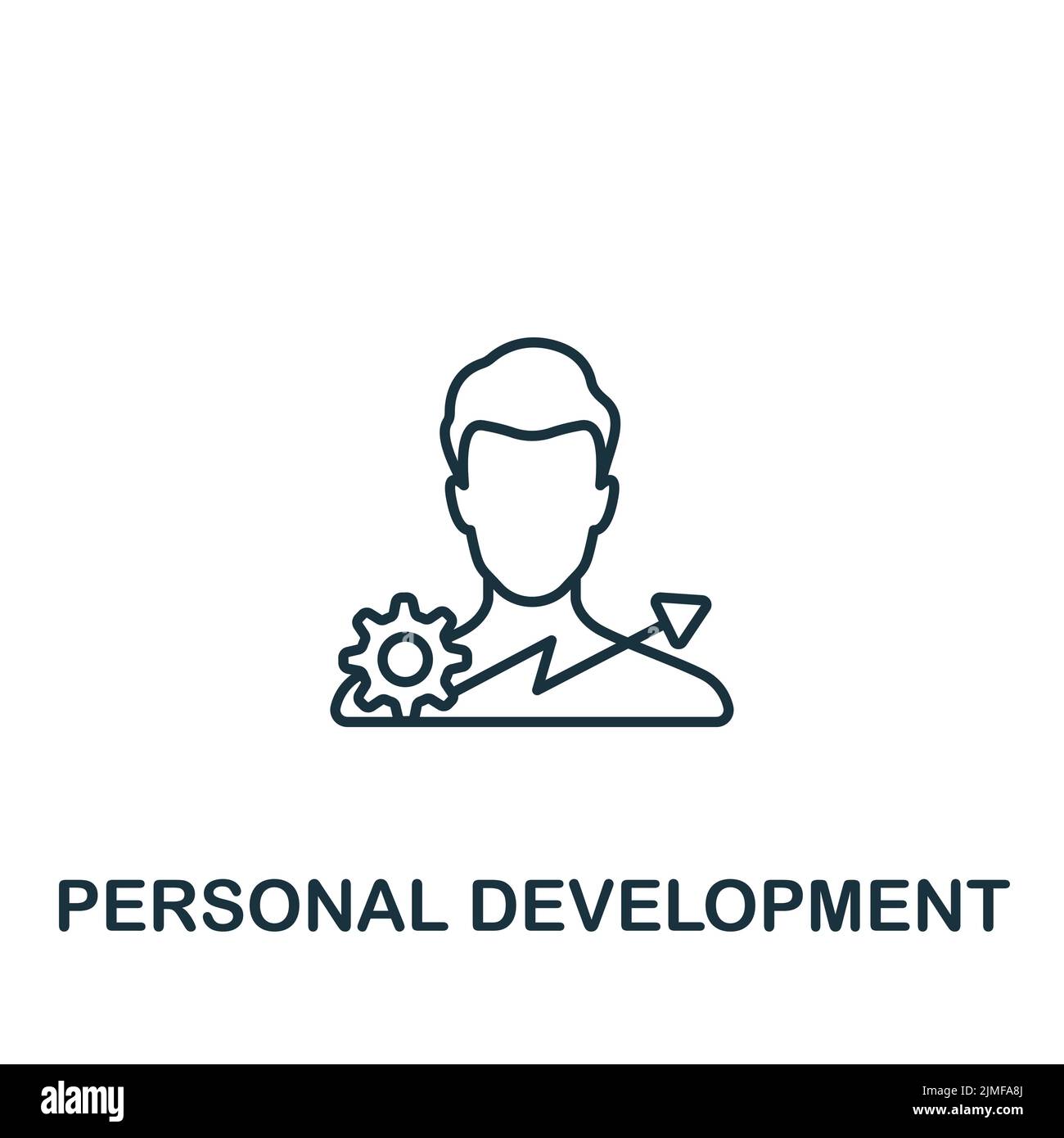 PERSONAL DEVELOPMENT

alamy

Image ID: 2JMFA8J
www.alamy.com