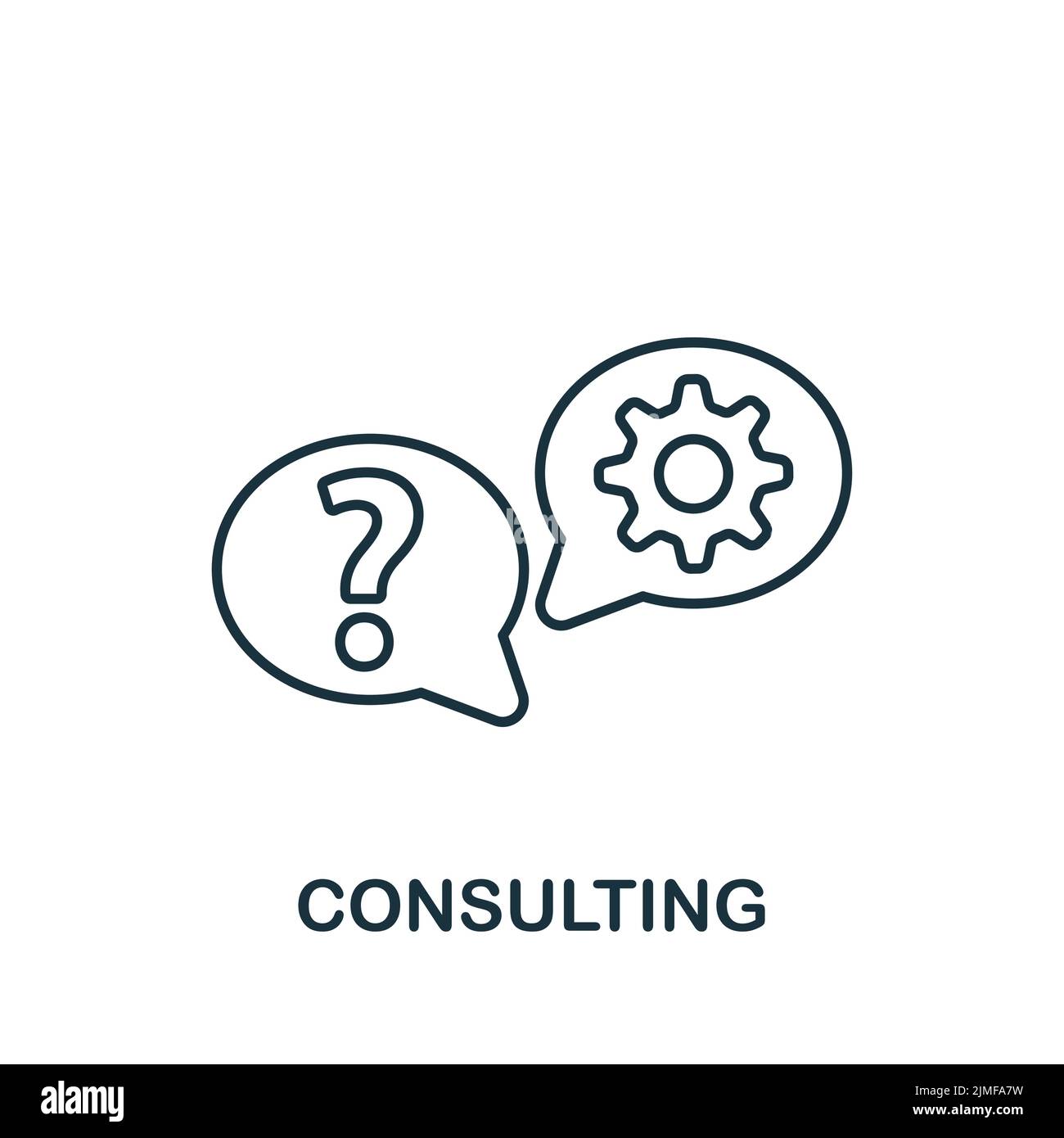 ?

CONSULTING

alamy

Image ID: 2JMFA7W
www.alamy.com