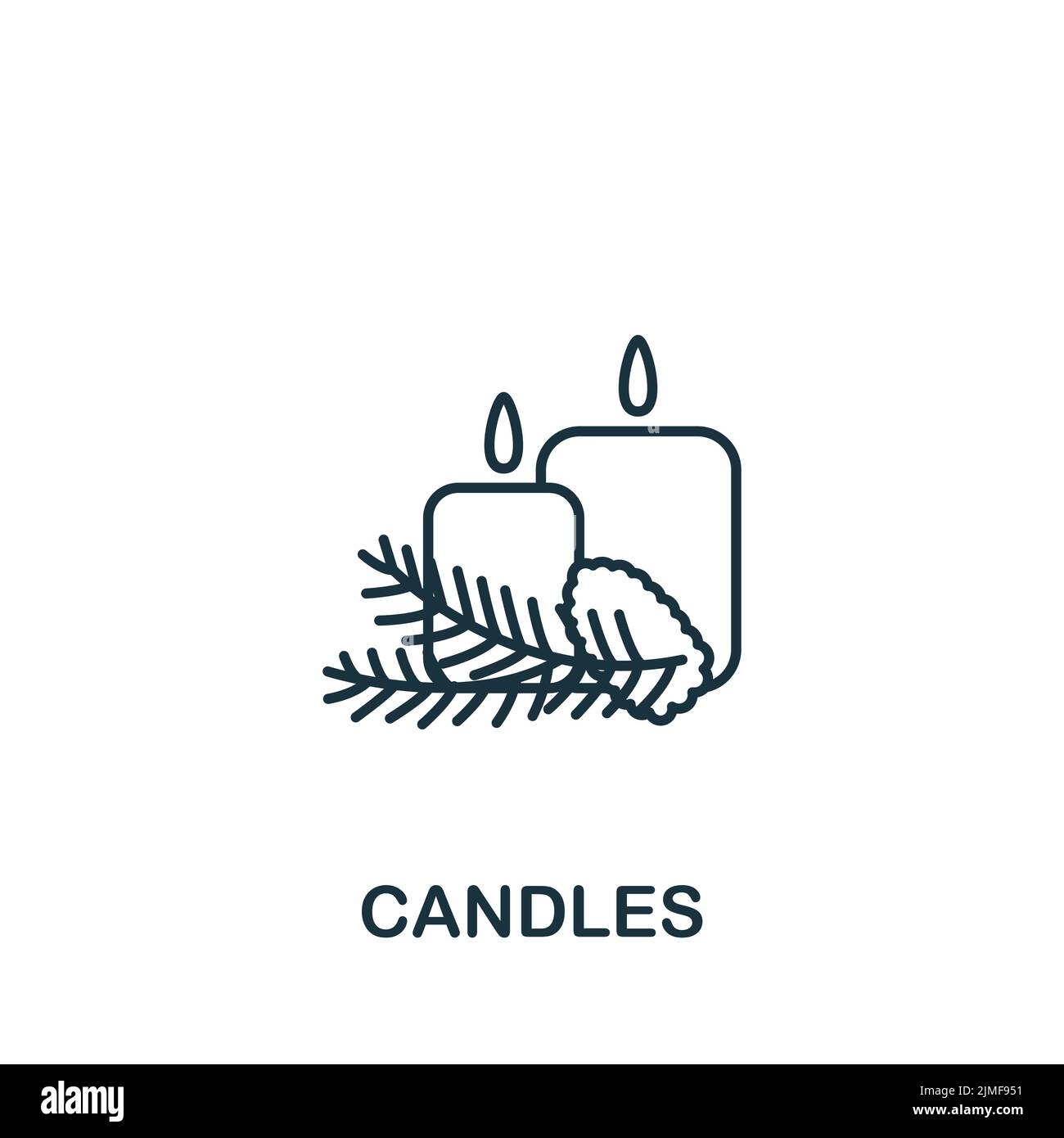 CANDLES

alamy

Image ID: 2JMF951
www.alamy.com