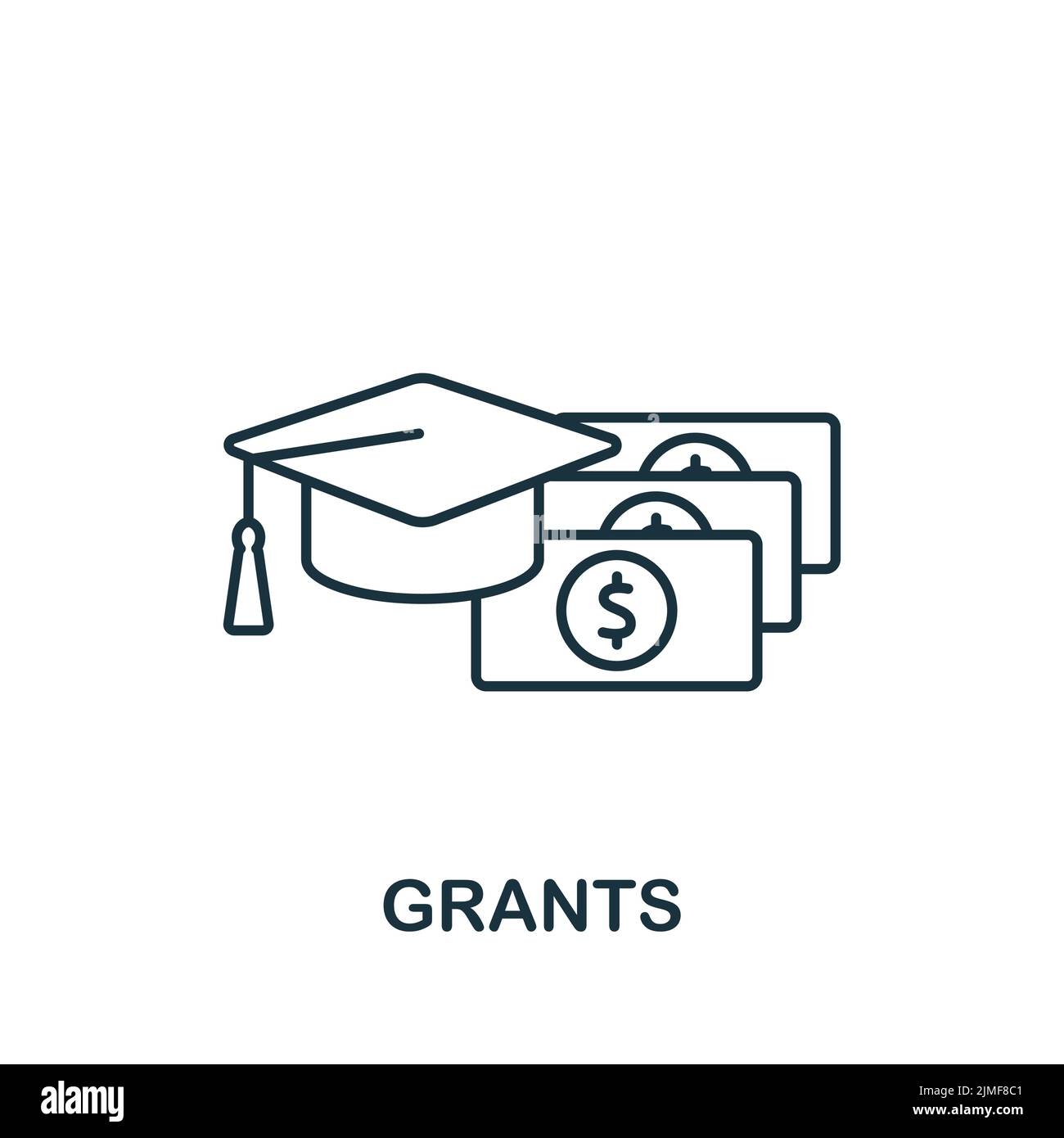 $

GRANTS

alamy

Image ID: 2JMF8C1
www.alamy.com