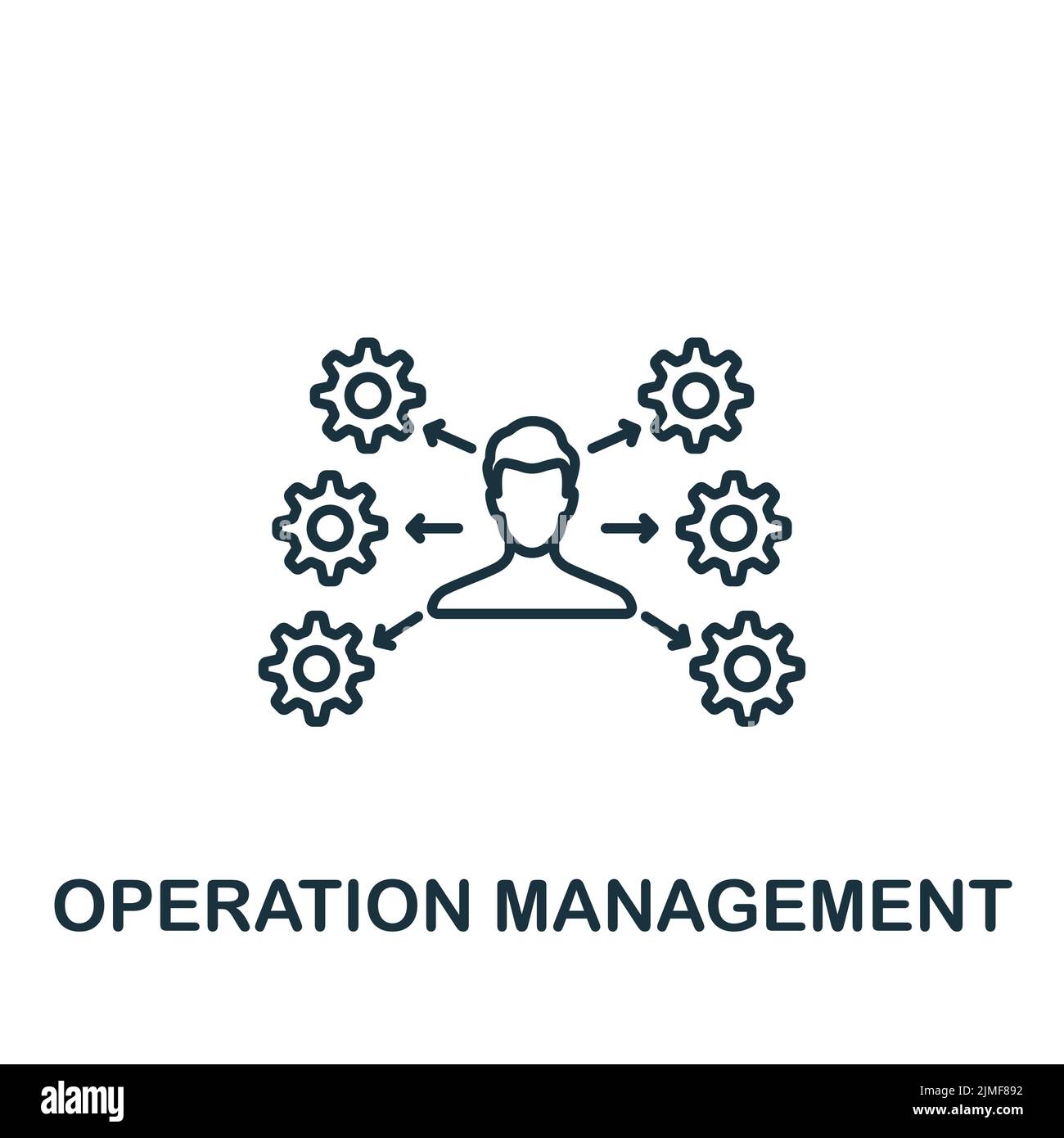 OPERATION MANAGEMENT

alamy

Image ID: 2JMF892
www.alamy.com