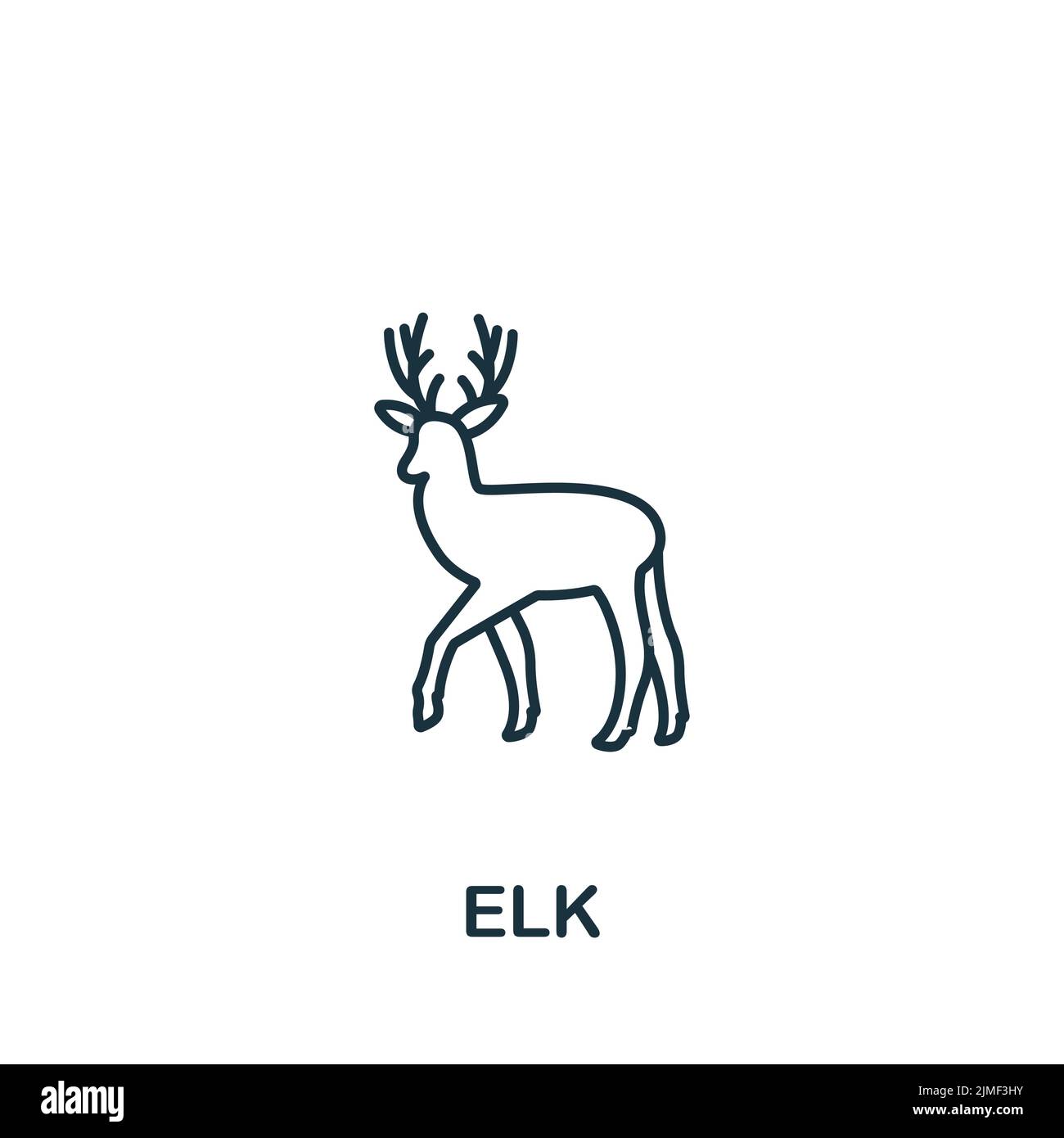 ELK

alamy

Image ID: 2JMF3HY
www.alamy.com