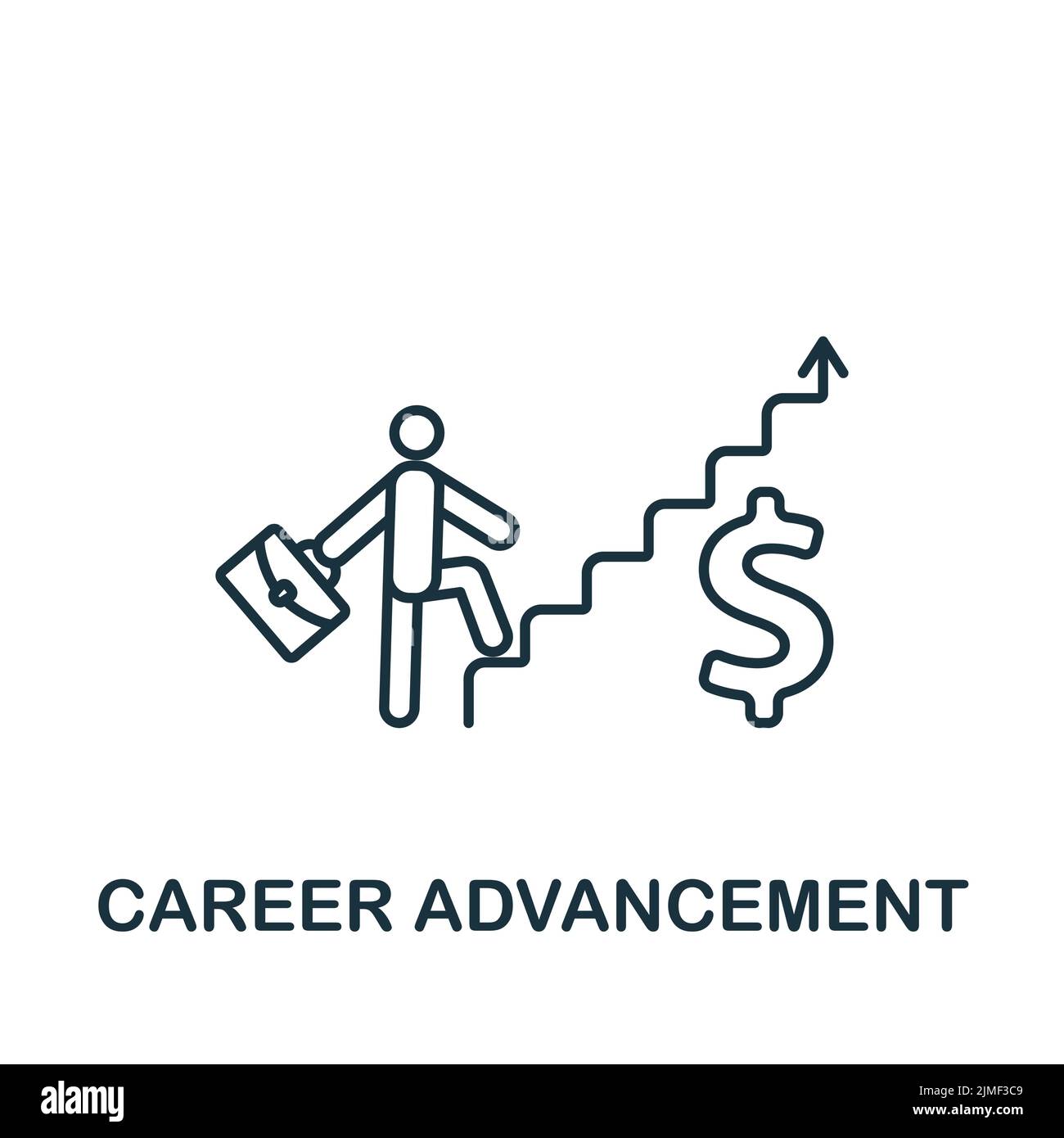 $

CAREER ADVANCEMENT

alamy

Image ID: 2JMF3C9
www.alamy.com