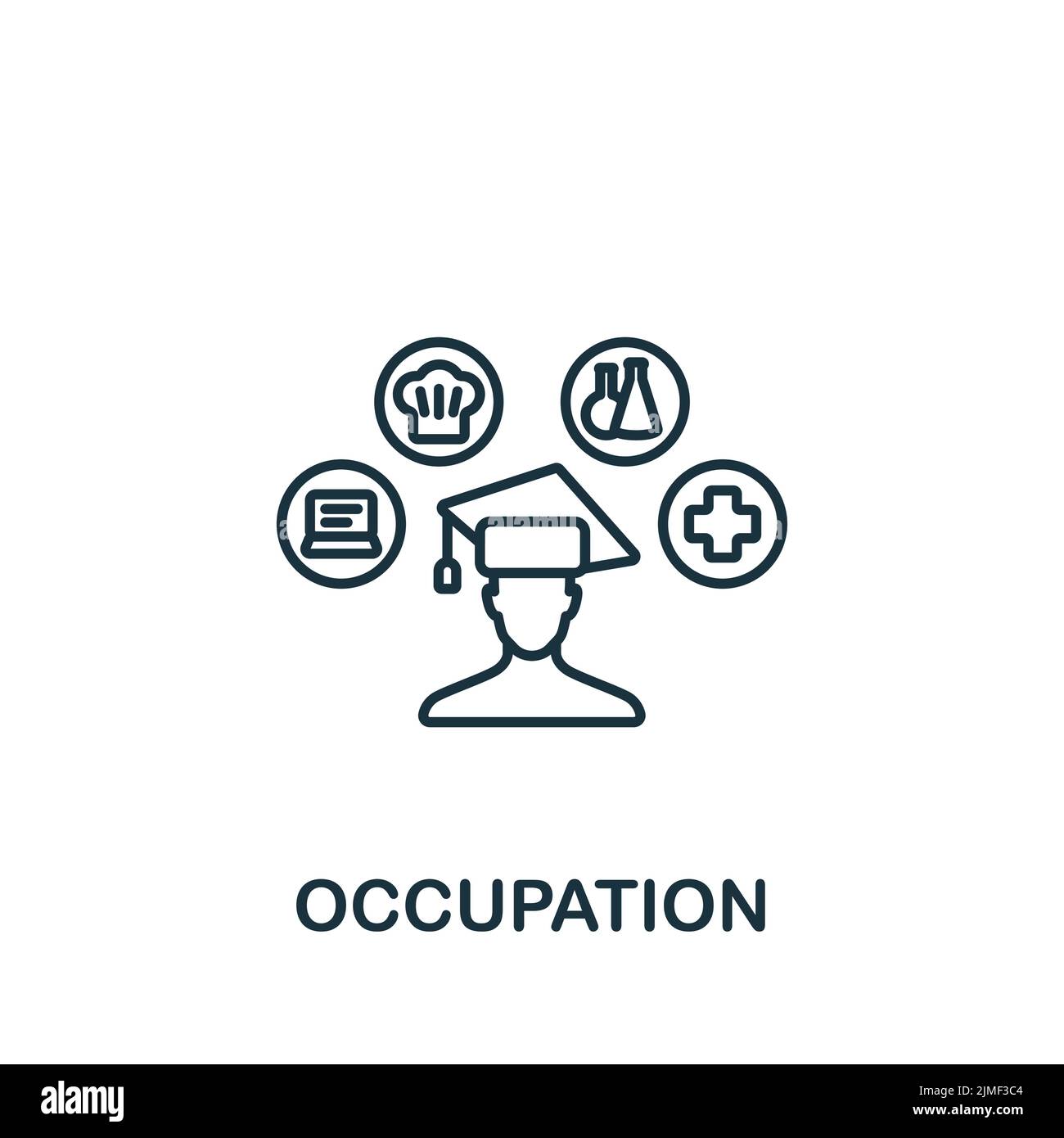 OCCUPATION

alamy

Image ID: 2JMF3C4
www.alamy.com