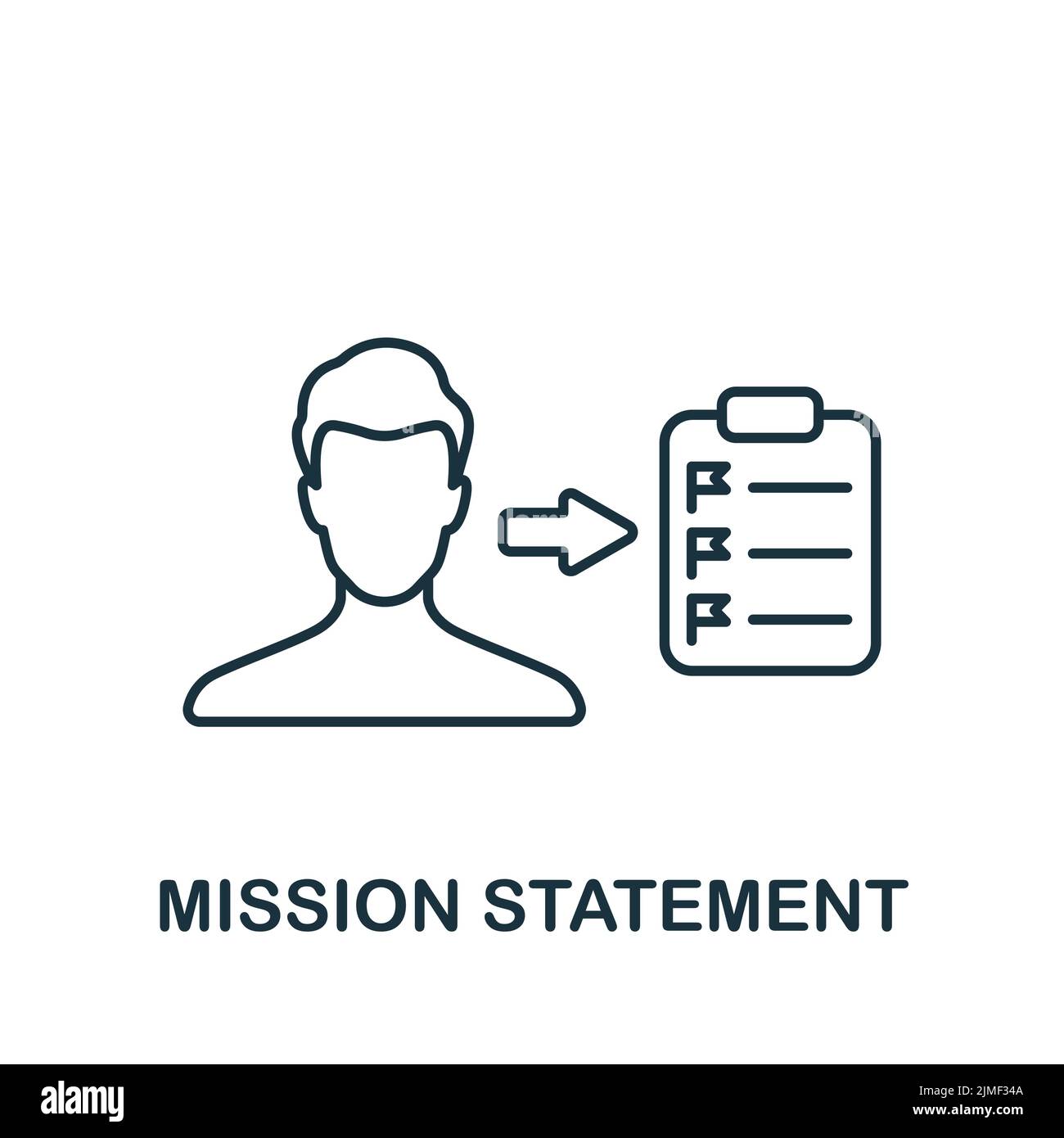 MISSION STATEMENT

alamy

Image ID: 2JMF34A
www.alamy.com