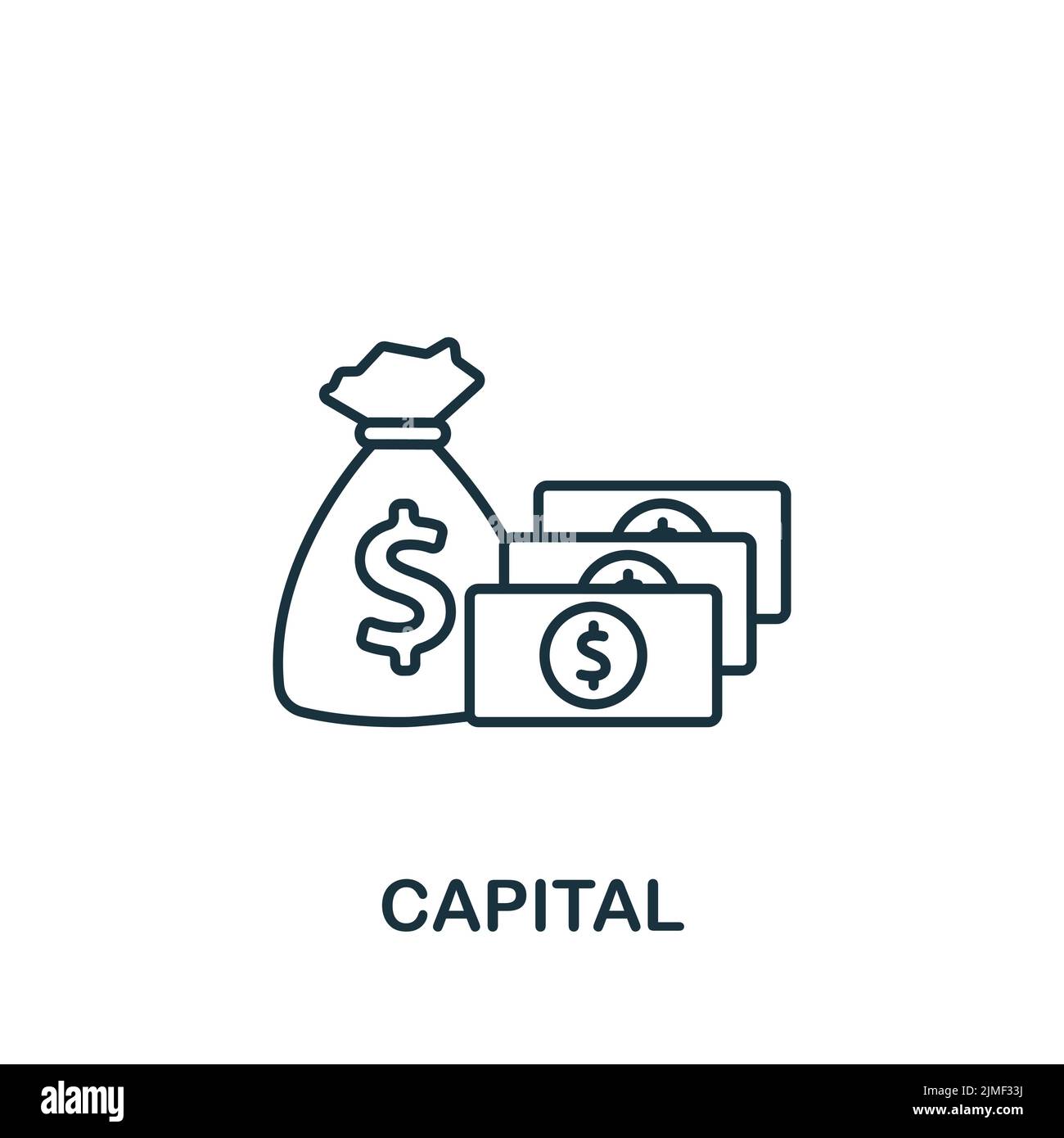 $
$
CAPITAL

alamy

Image ID: 2JMF33J
www.alamy.com