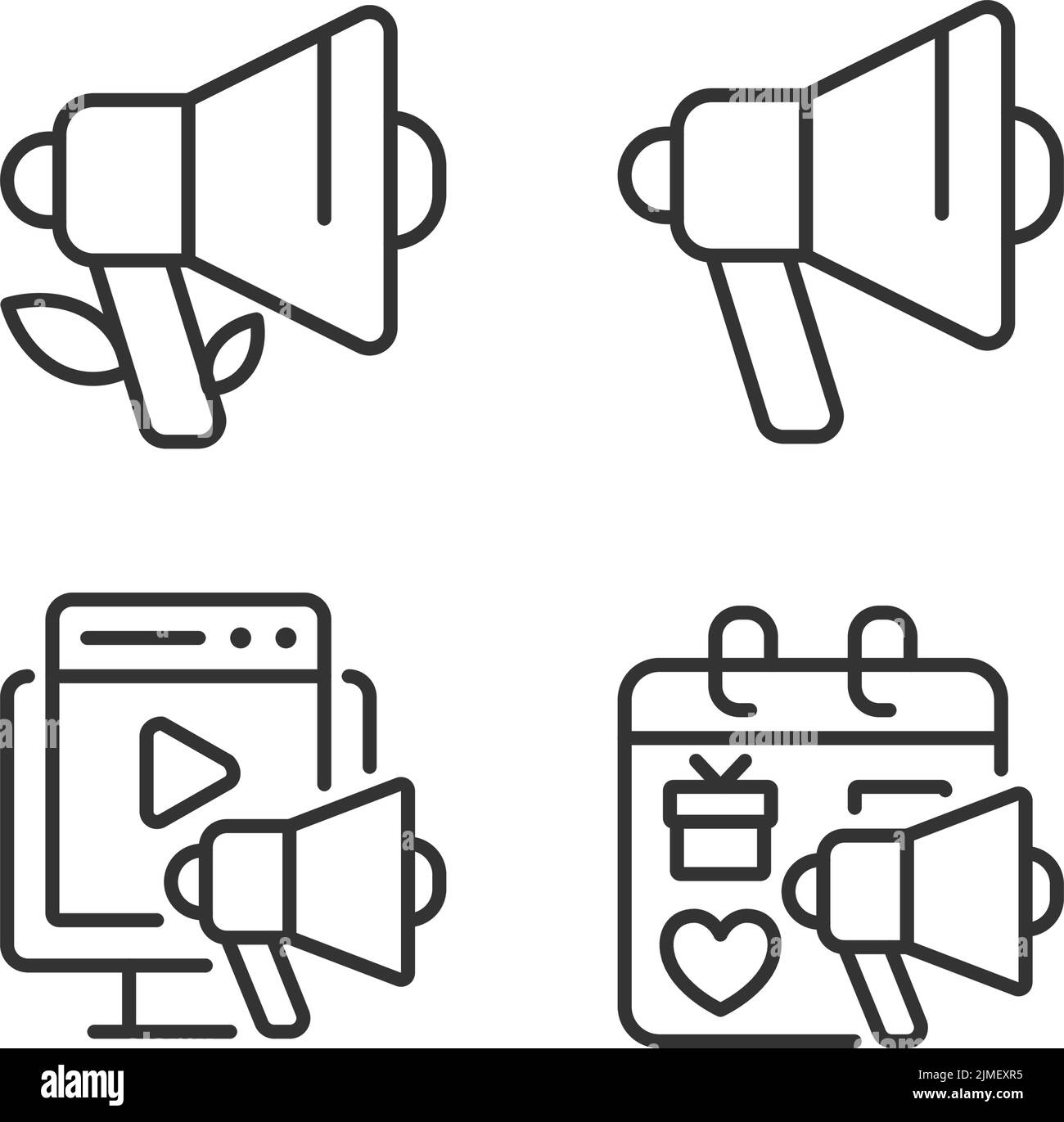 alamy

Image ID: 2JMEXR5
www.alamy.com