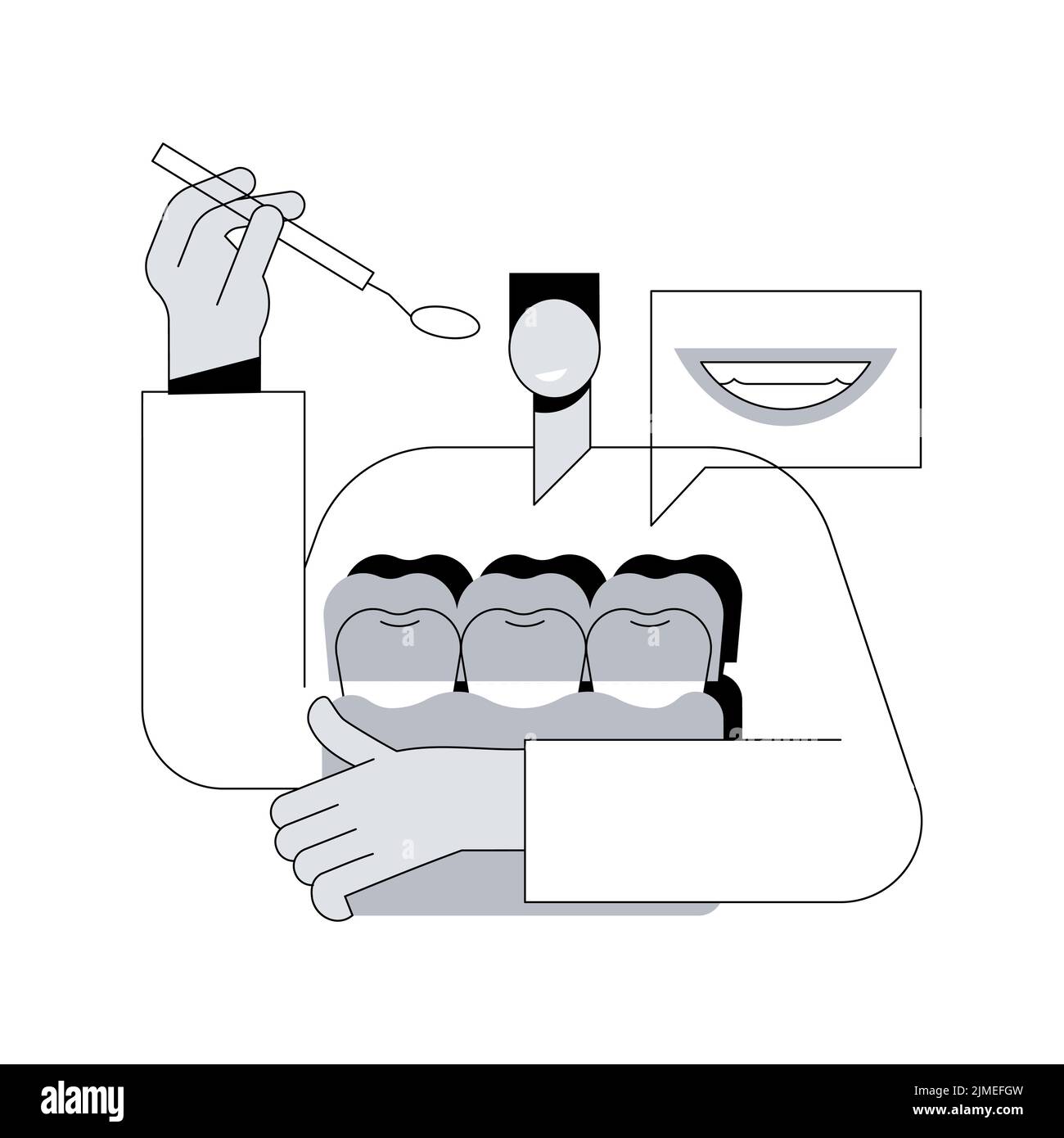 alamy

Image ID: 2JMEFGW
www.alamy.com