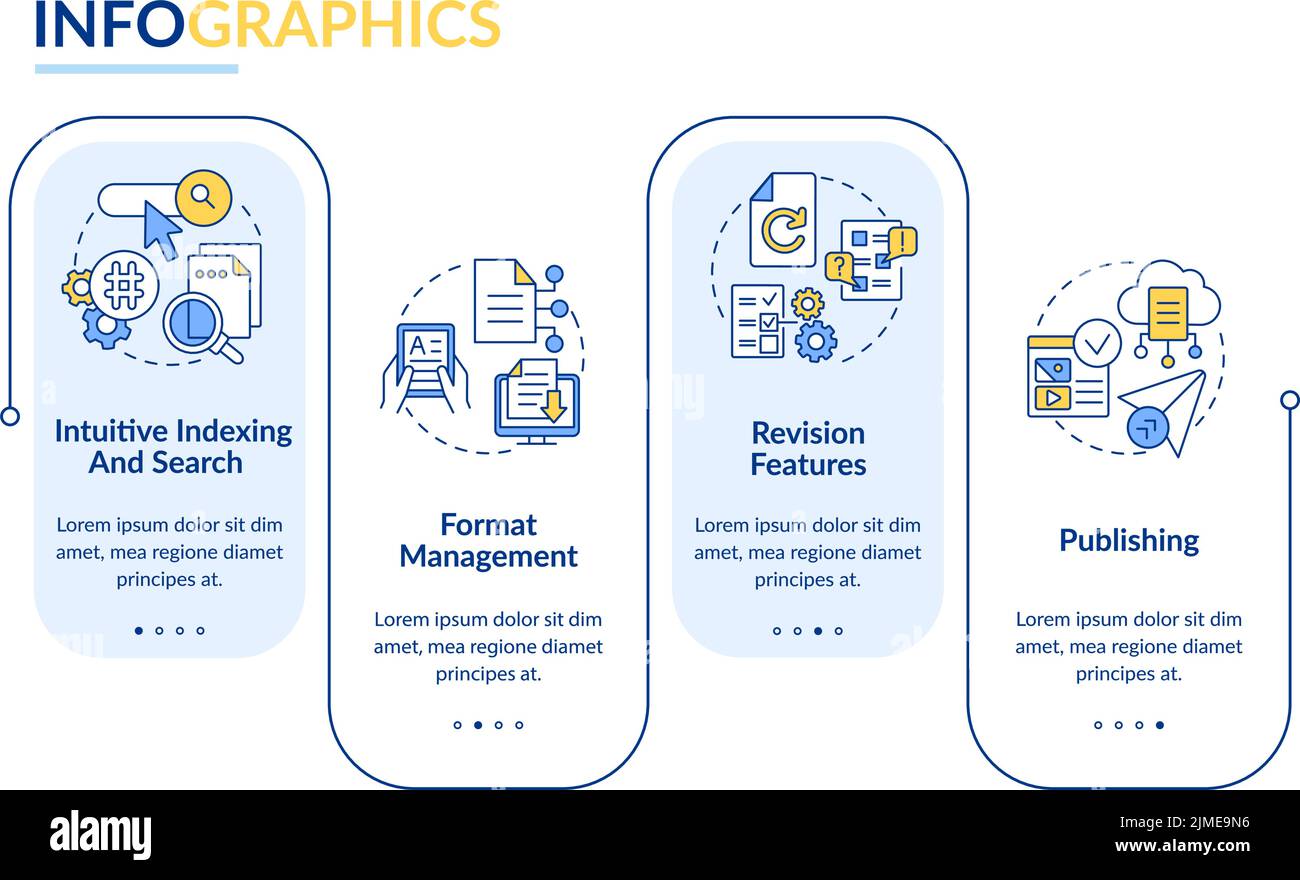 INFOGRAPHICS

Intuitive Indexing And Search

Lorem ipsum dolor sit dim amet, mea regione diamet principes at.

Format Management

Lorem ipsum dolor sit dim amet, mea regione diamet principes at.

Revision Features

Lorem ipsum dolor sit dim amet, mea regione diamet principes at.

Publishing

Lorem ipsum dolor sit dim amet, mea regione diamet principes at.

alamy

Image ID: 2JME9N6
www.alamy.com