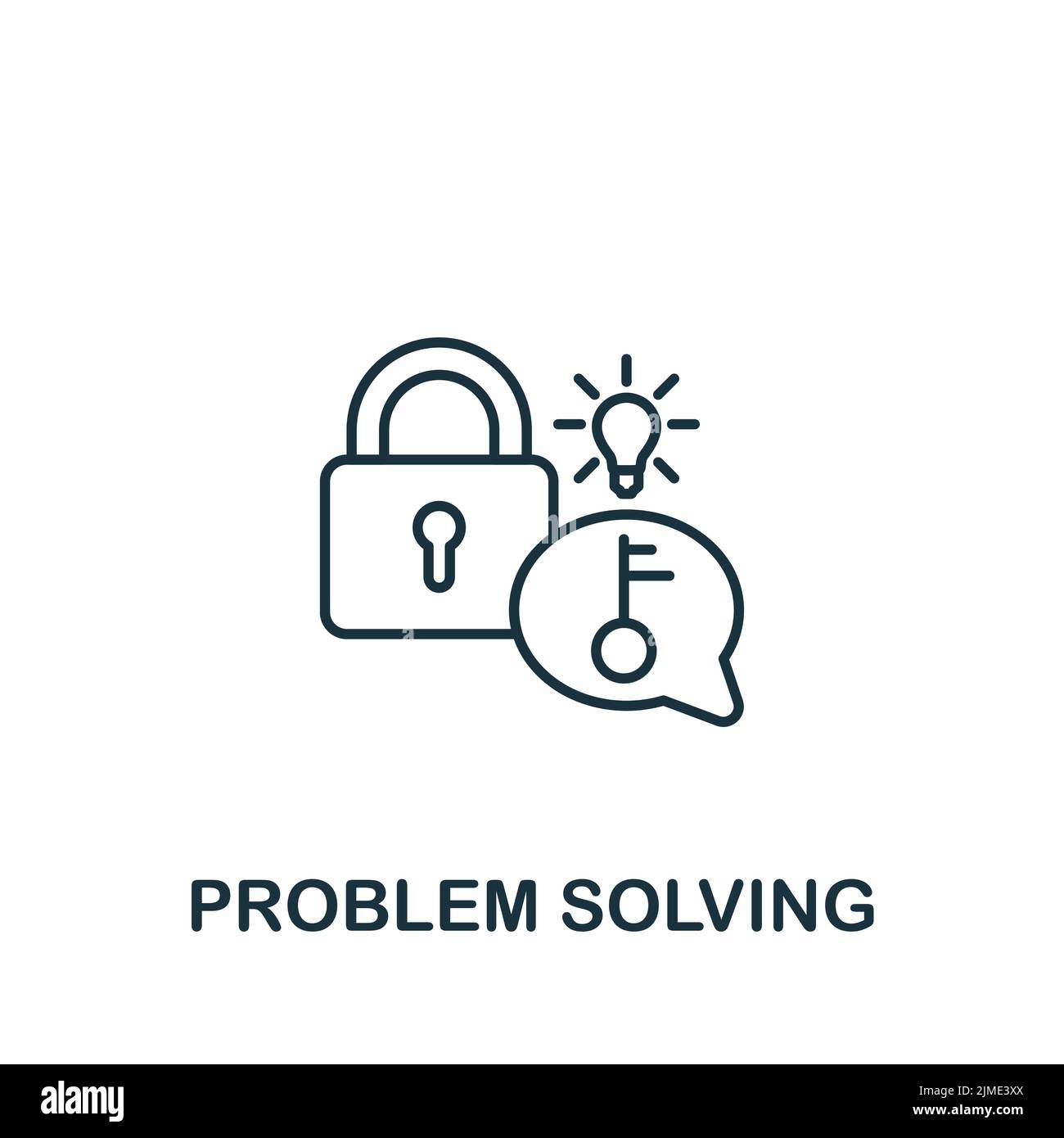 PROBLEM SOLVING

alamy

Image ID: 2JME3XX
www.alamy.com