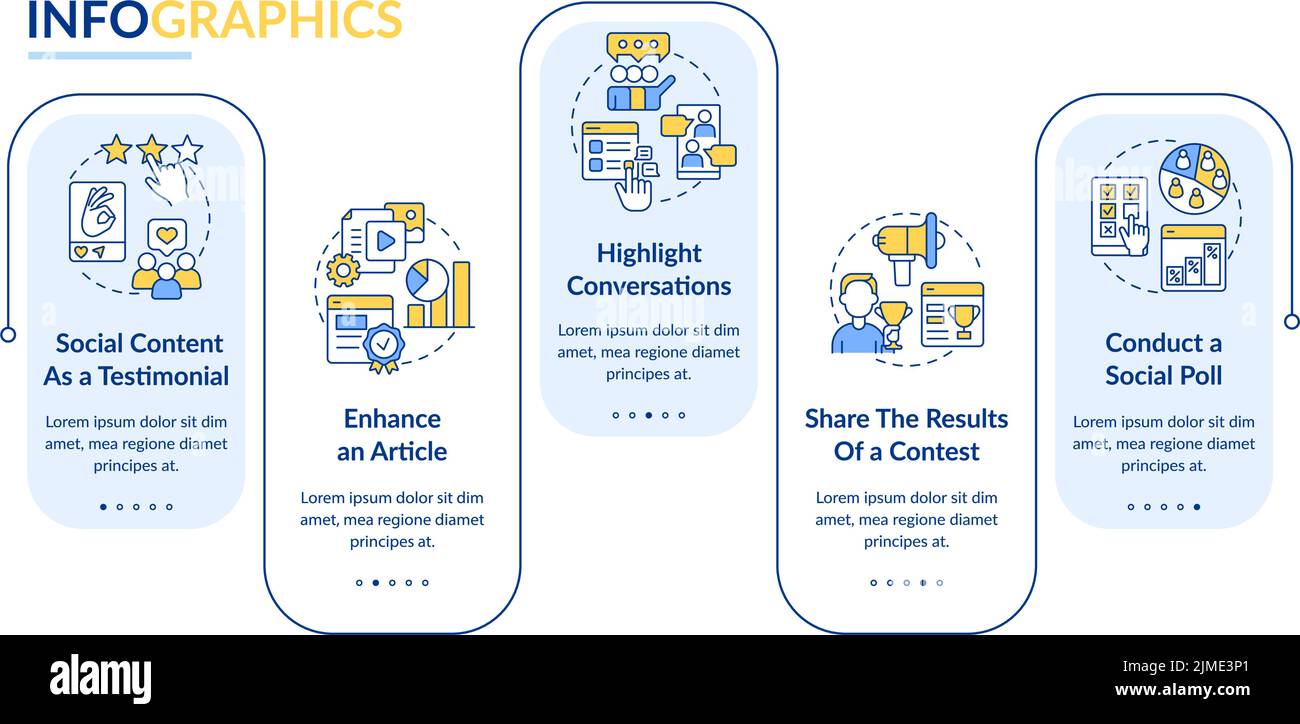 INFOGRAPHICS

Social Content As a Testimonial

Lorem ipsum dolor sit dim amet, mea regione diamet principes at.

Enhance an Article

Lorem ipsum dolor sit dim amet, mea regione diamet principes at.

Highlight Conversations

Lorem ipsum dolor sit dim amet, mea regione diamet principes at.

Share The Results Of a Contest

Lorem ipsum dolor sit dim amet, mea regione diamet principes at.

Conduct a Social Poll

Lorem ipsum dolor sit dim amet, mea regione diamet principes at.

alamy

Image ID: 2JME3P1
www.alamy.com