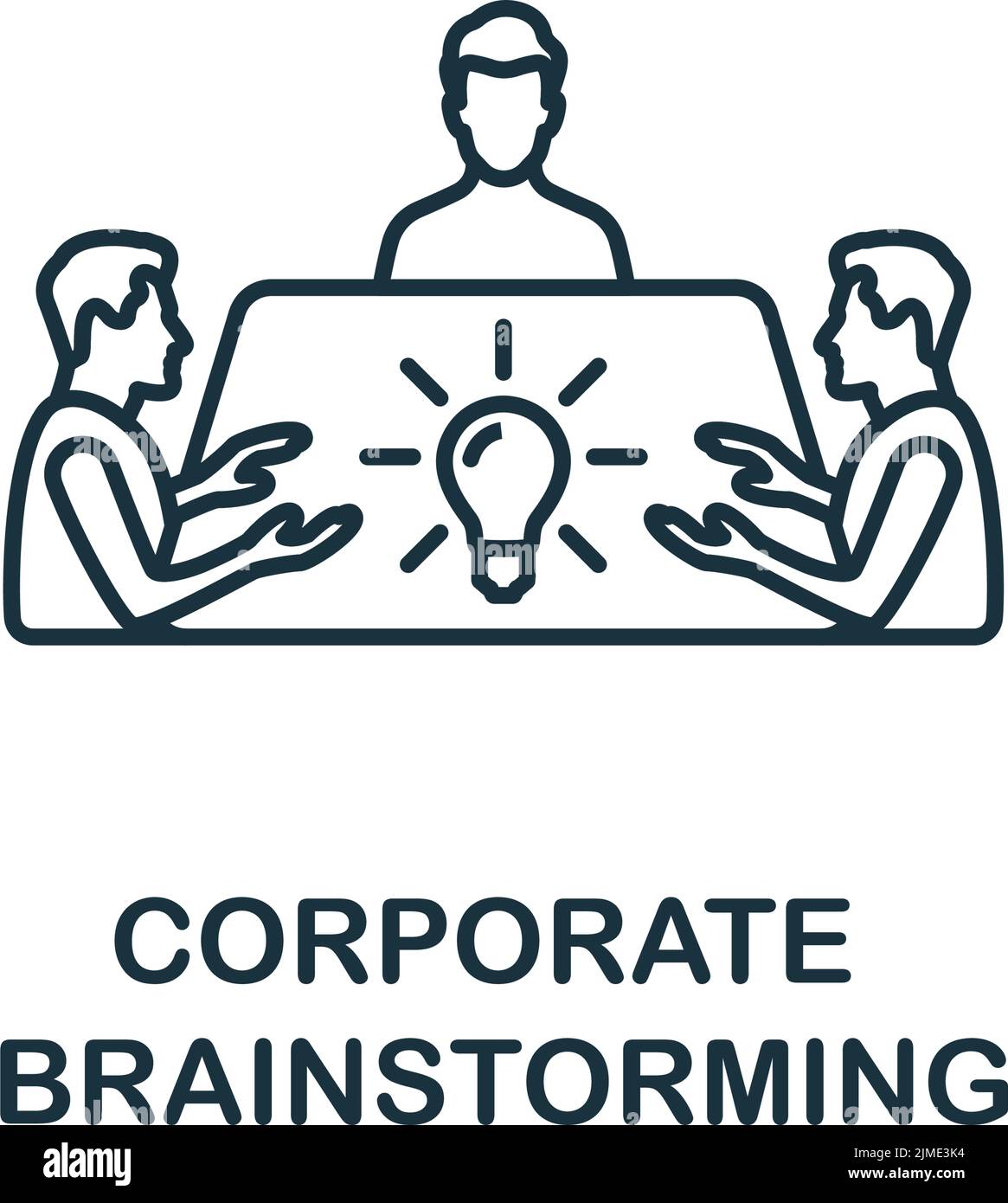 CORPORATE
BRAINSTORMING

alamy

Image ID: 2JME3K4
www.alamy.com