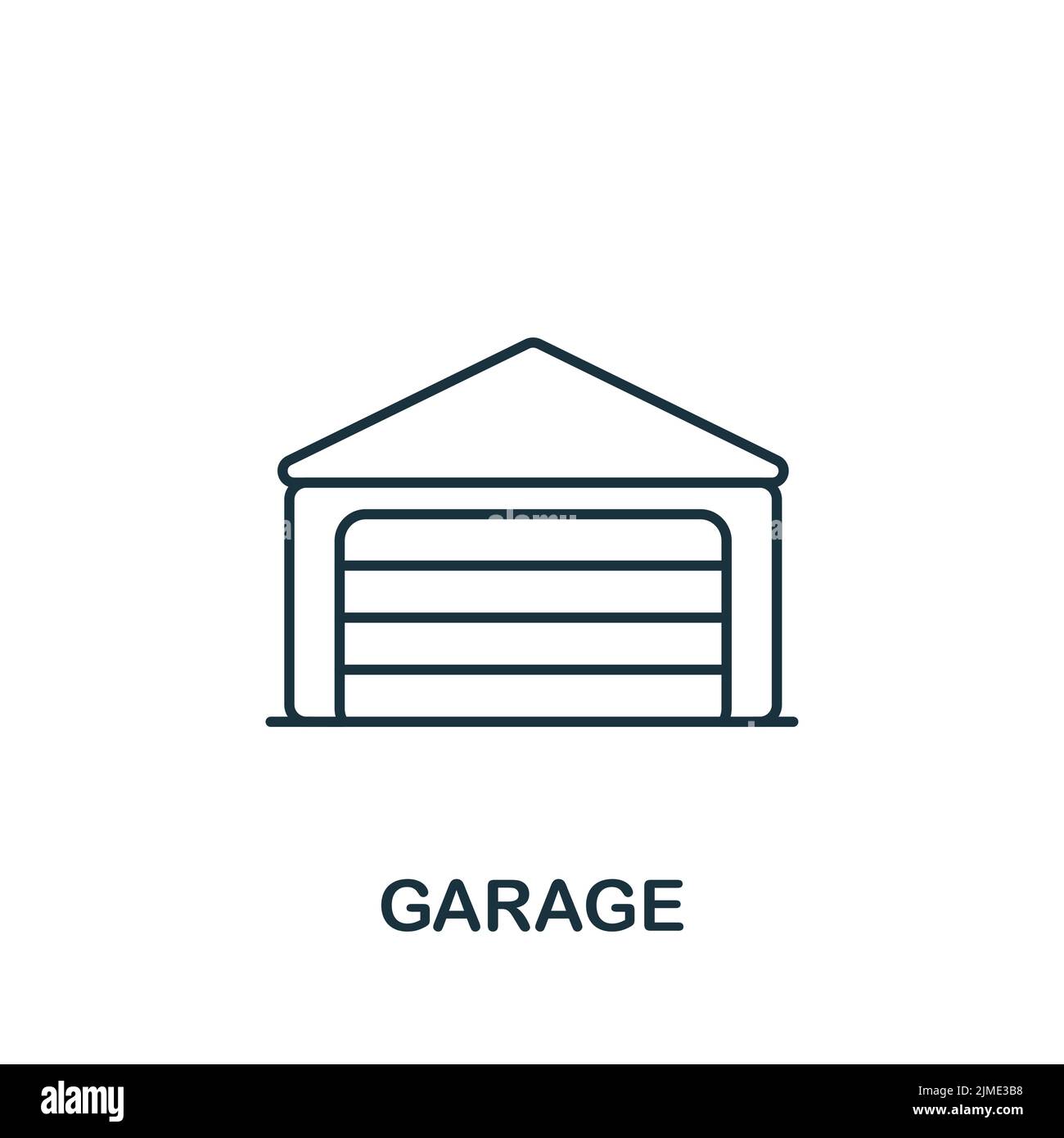 alamy

GARAGE

alamy

Image ID: 2JME3B8
www.alamy.com