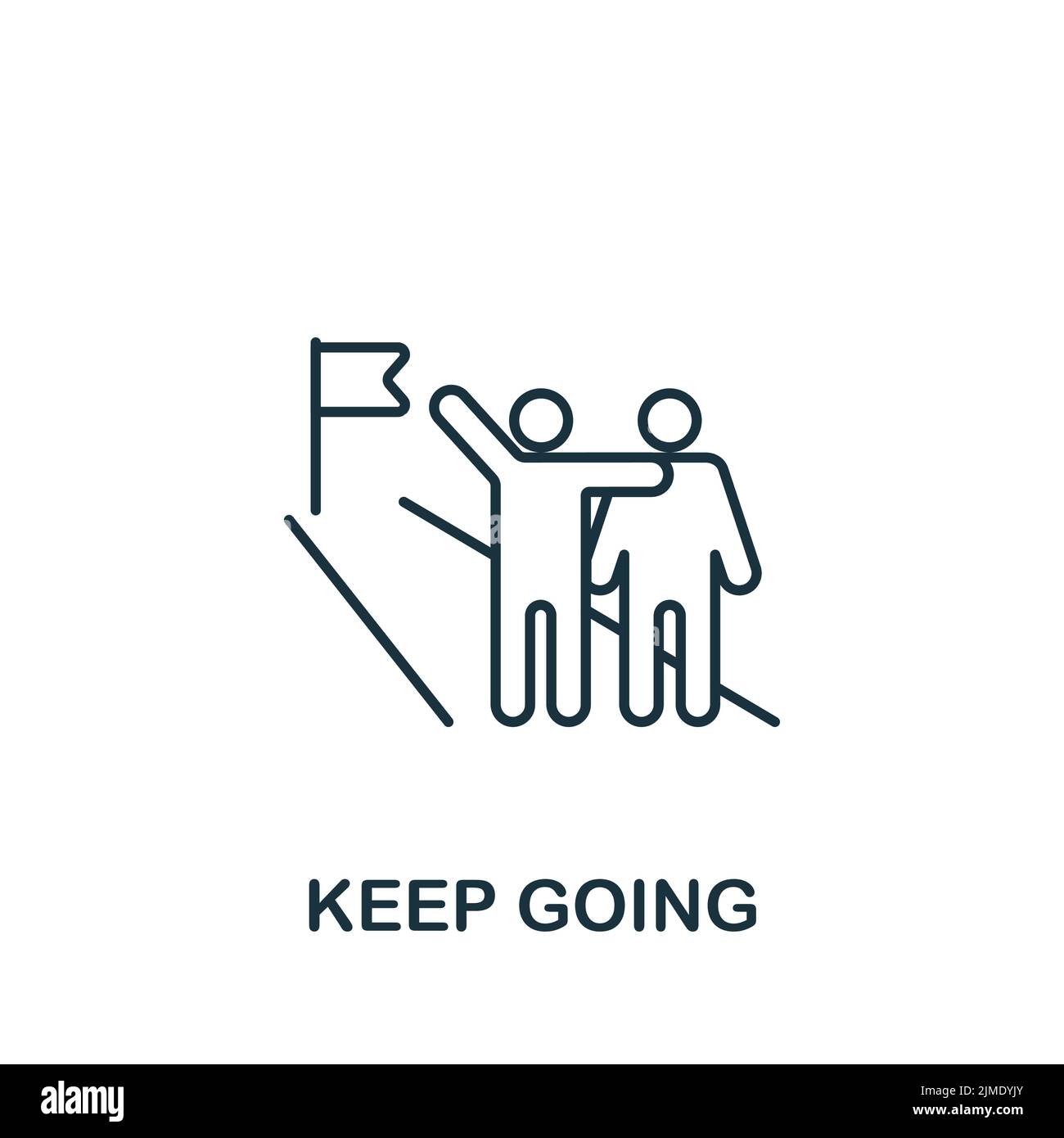 KEEP GOING

alamy

Image ID: 2JMDYJY
www.alamy.com