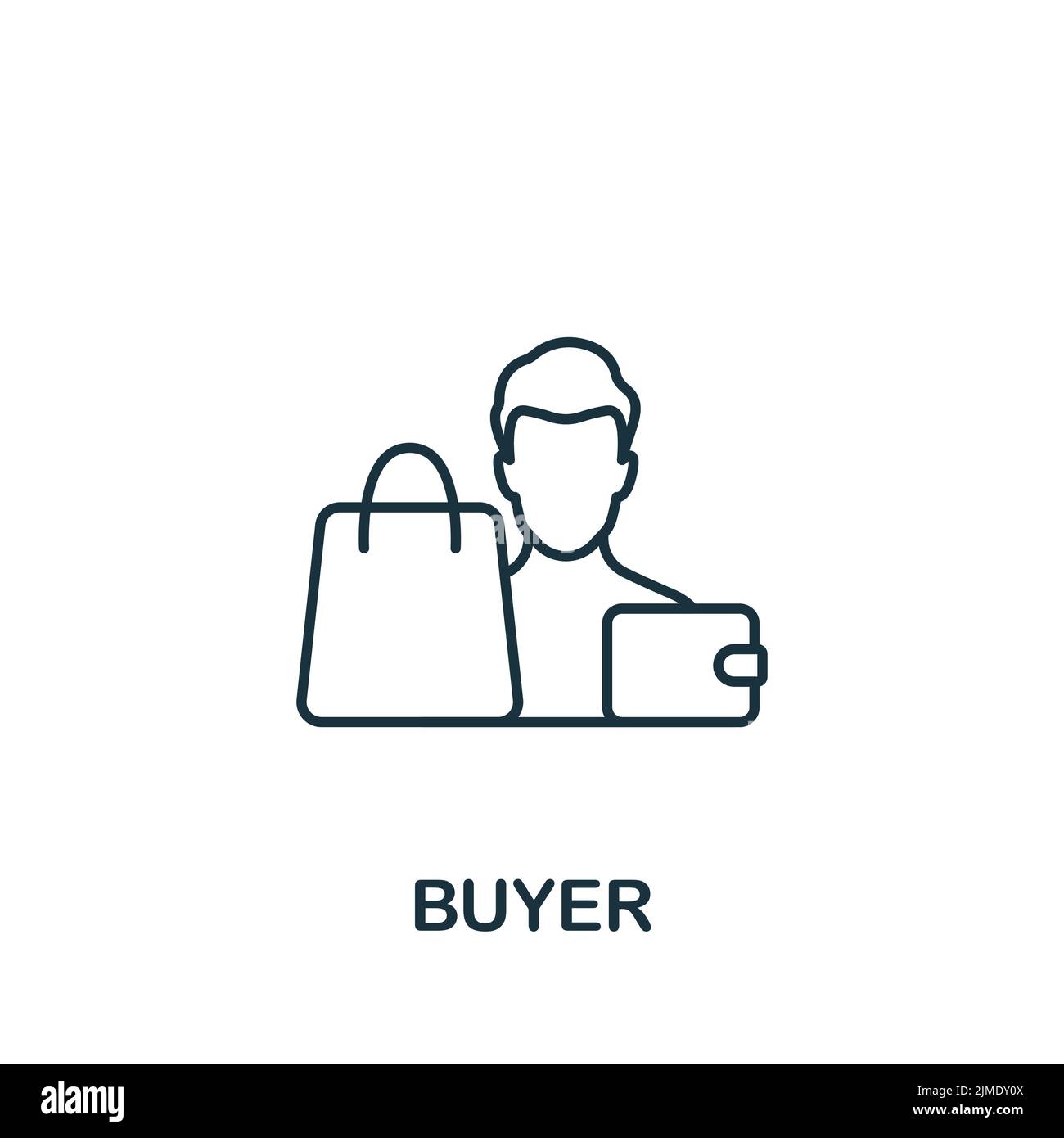 BUYER

alamy

Image ID: 2JMDY0X
www.alamy.com