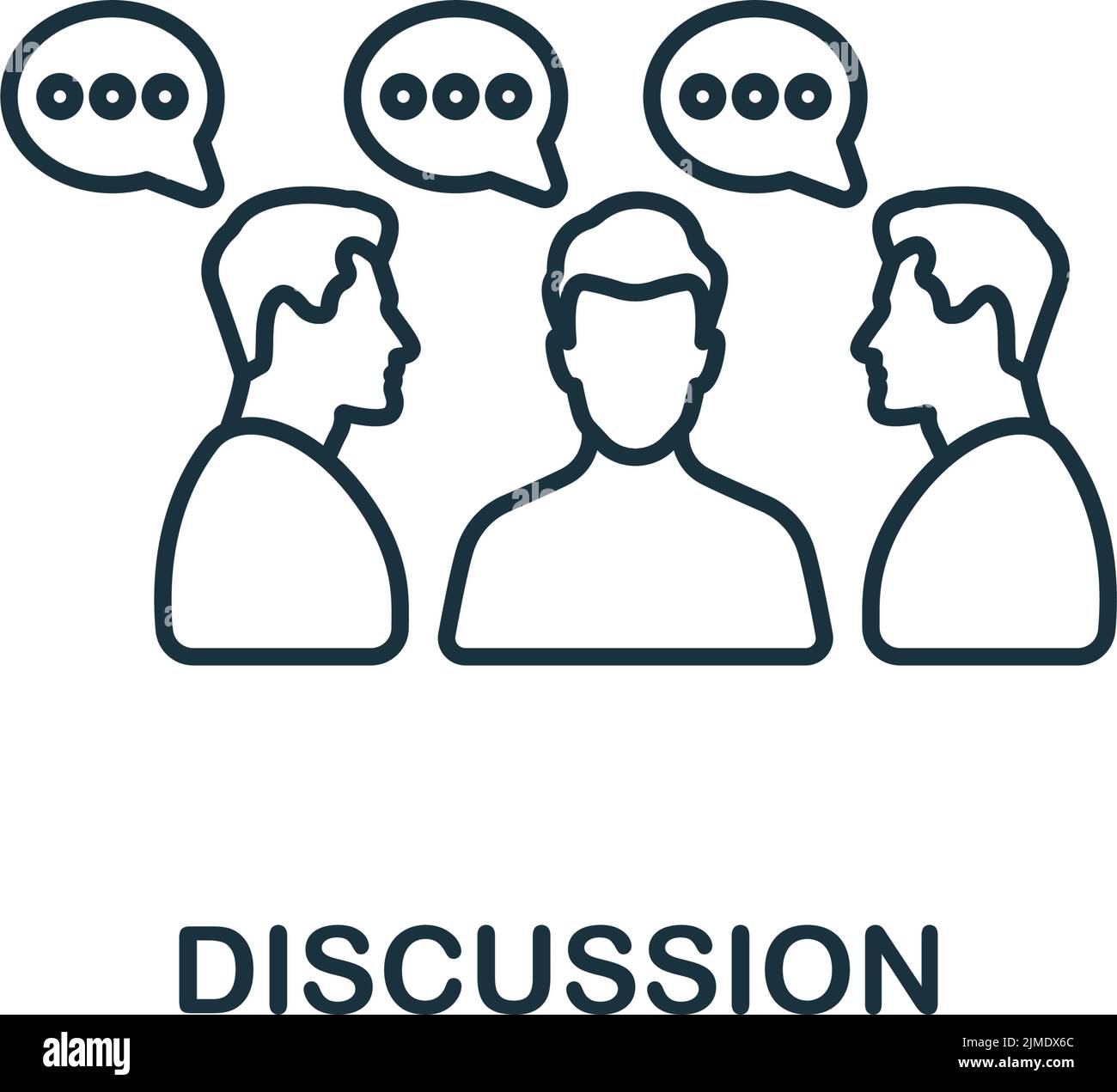 DISCUSSION

alamy

Image ID: 2JMDX6C
www.alamy.com