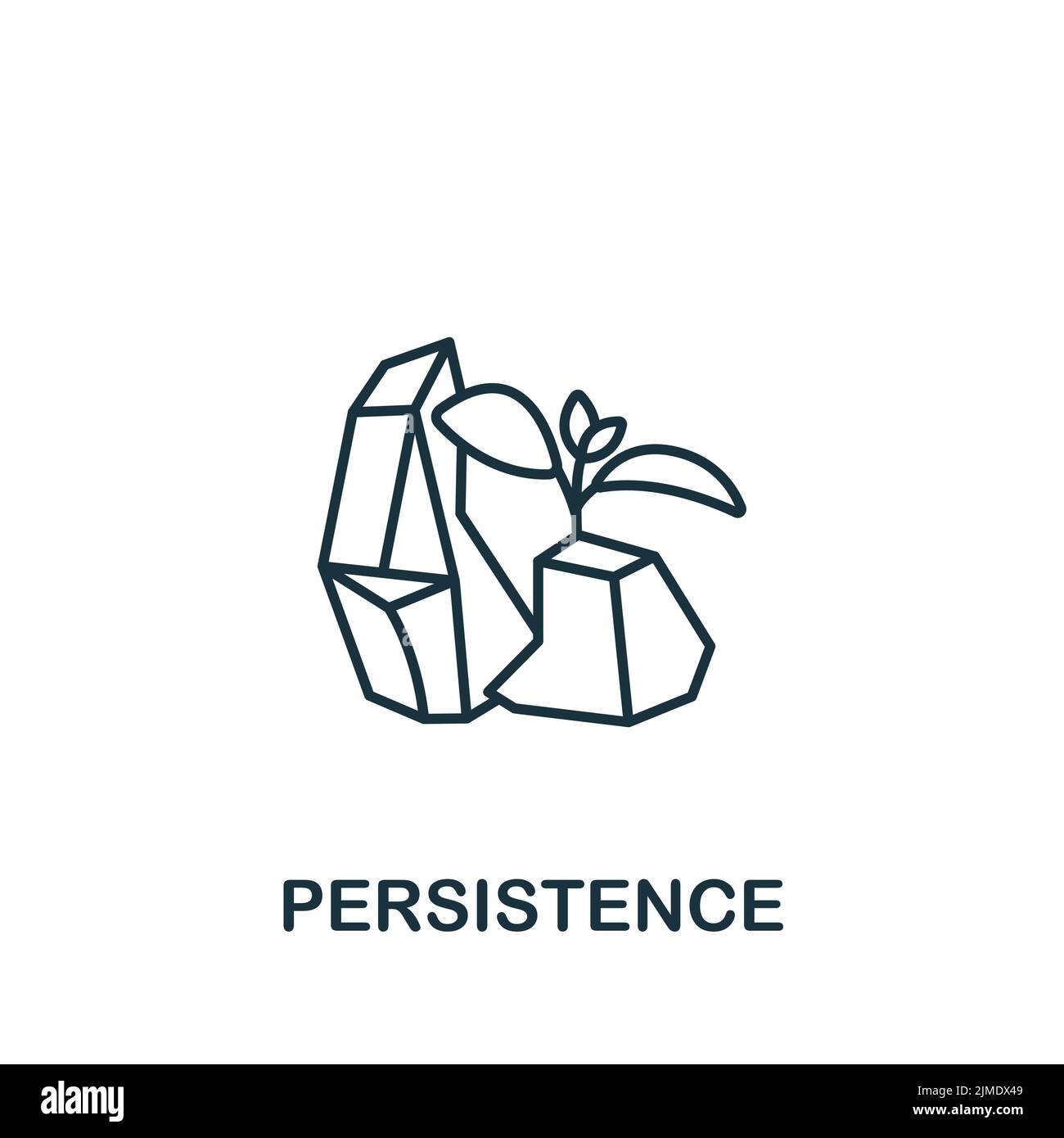 PERSISTENCE

alamy

Image ID: 2JMDX49
www.alamy.com