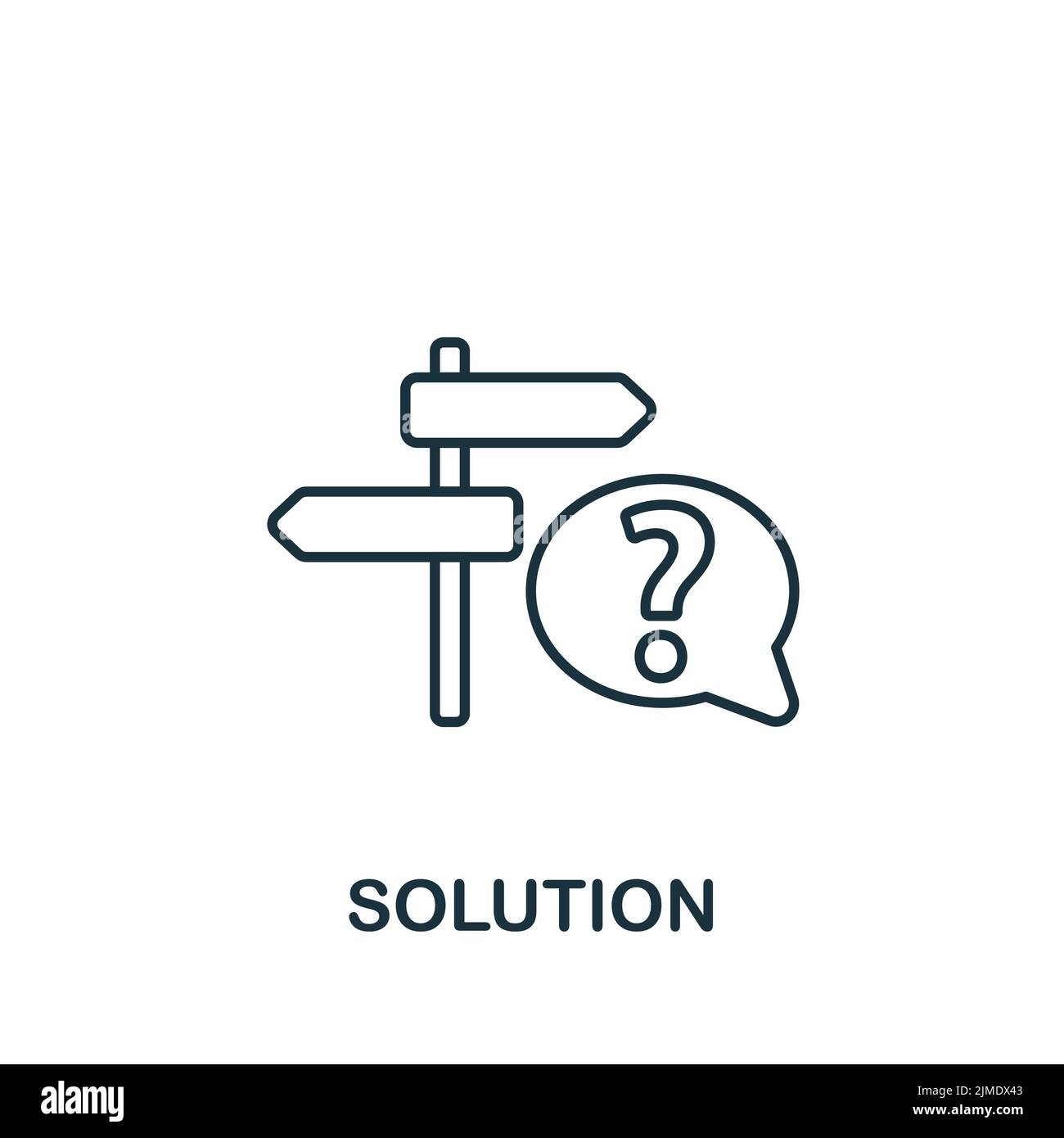 ?

SOLUTION

alamy

Image ID: 2JMDX43
www.alamy.com