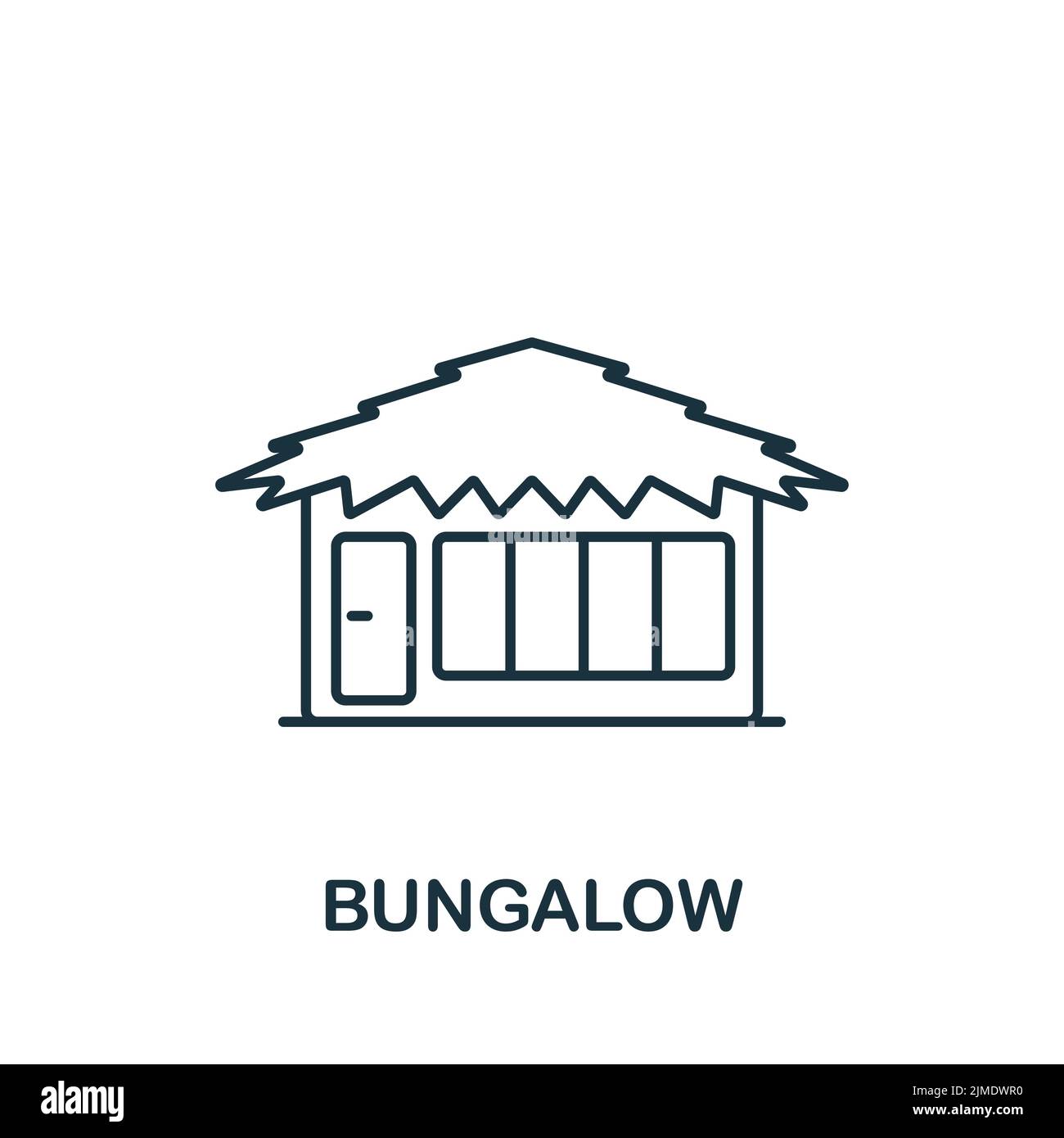 BUNGALOW

alamy

Image ID: 2JMDWR0
www.alamy.com