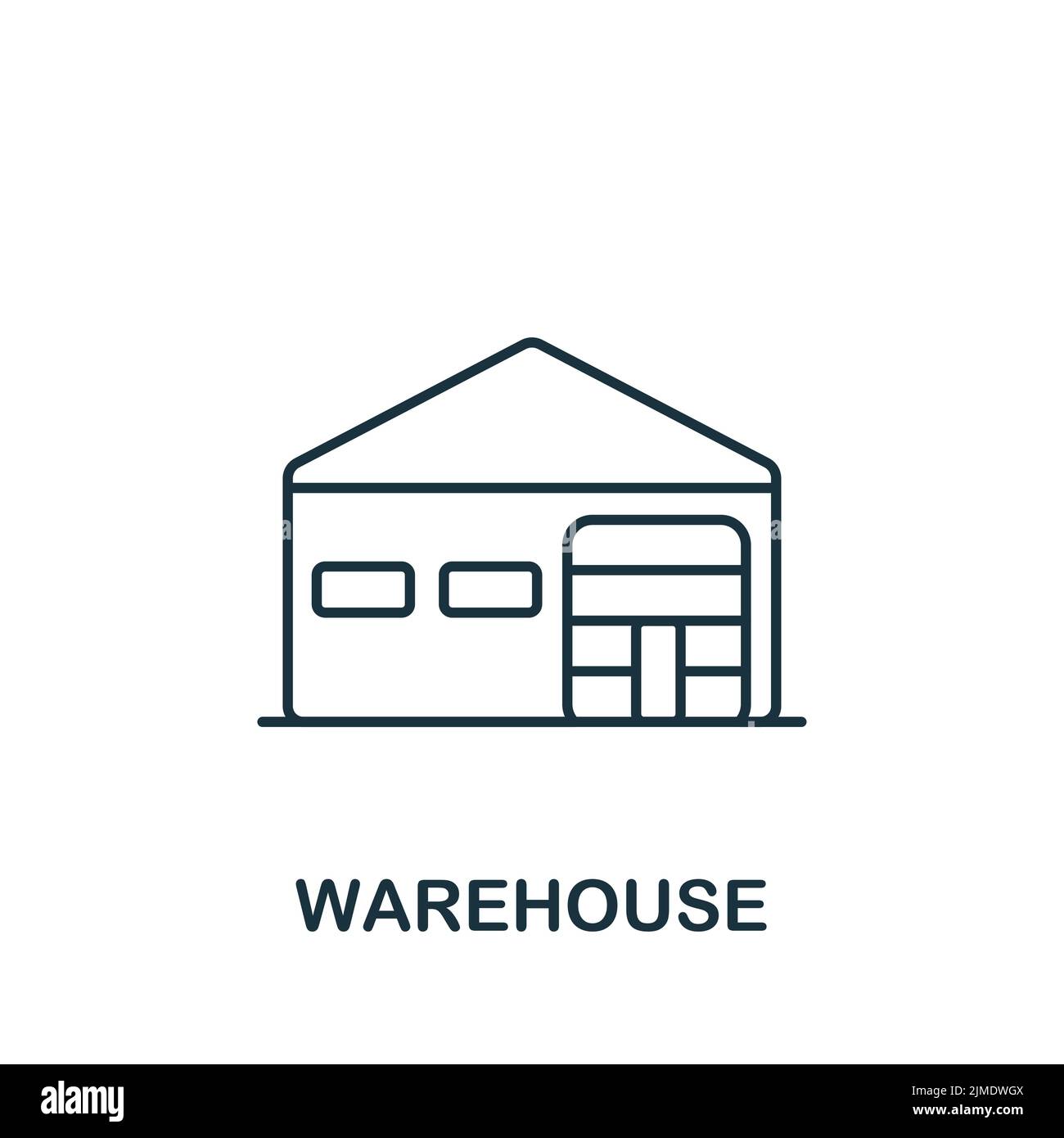 WAREHOUSE

alamy

Image ID: 2JMDWGX
www.alamy.com