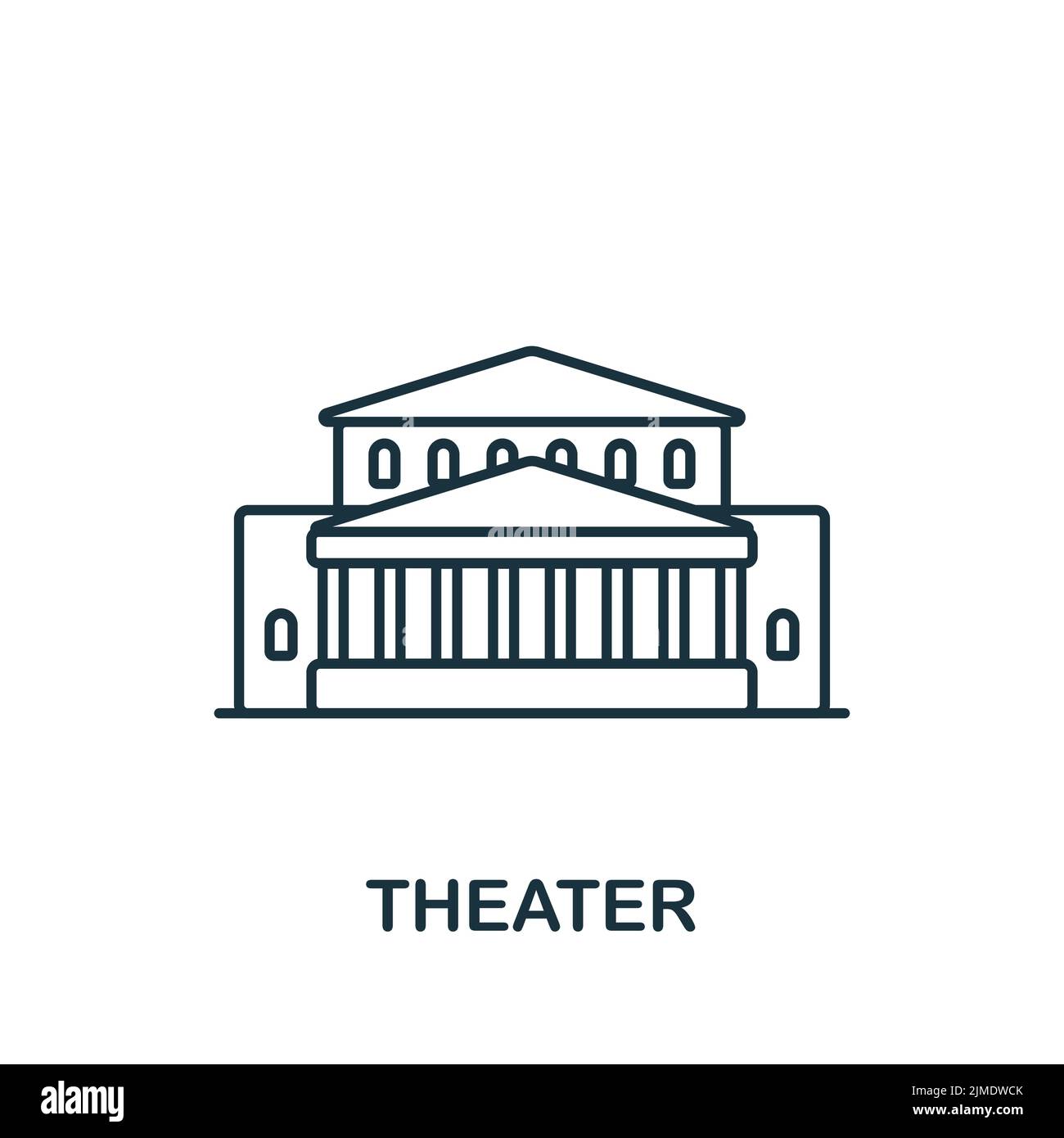 THEATER

alamy

Image ID: 2JMDWCK
www.alamy.com