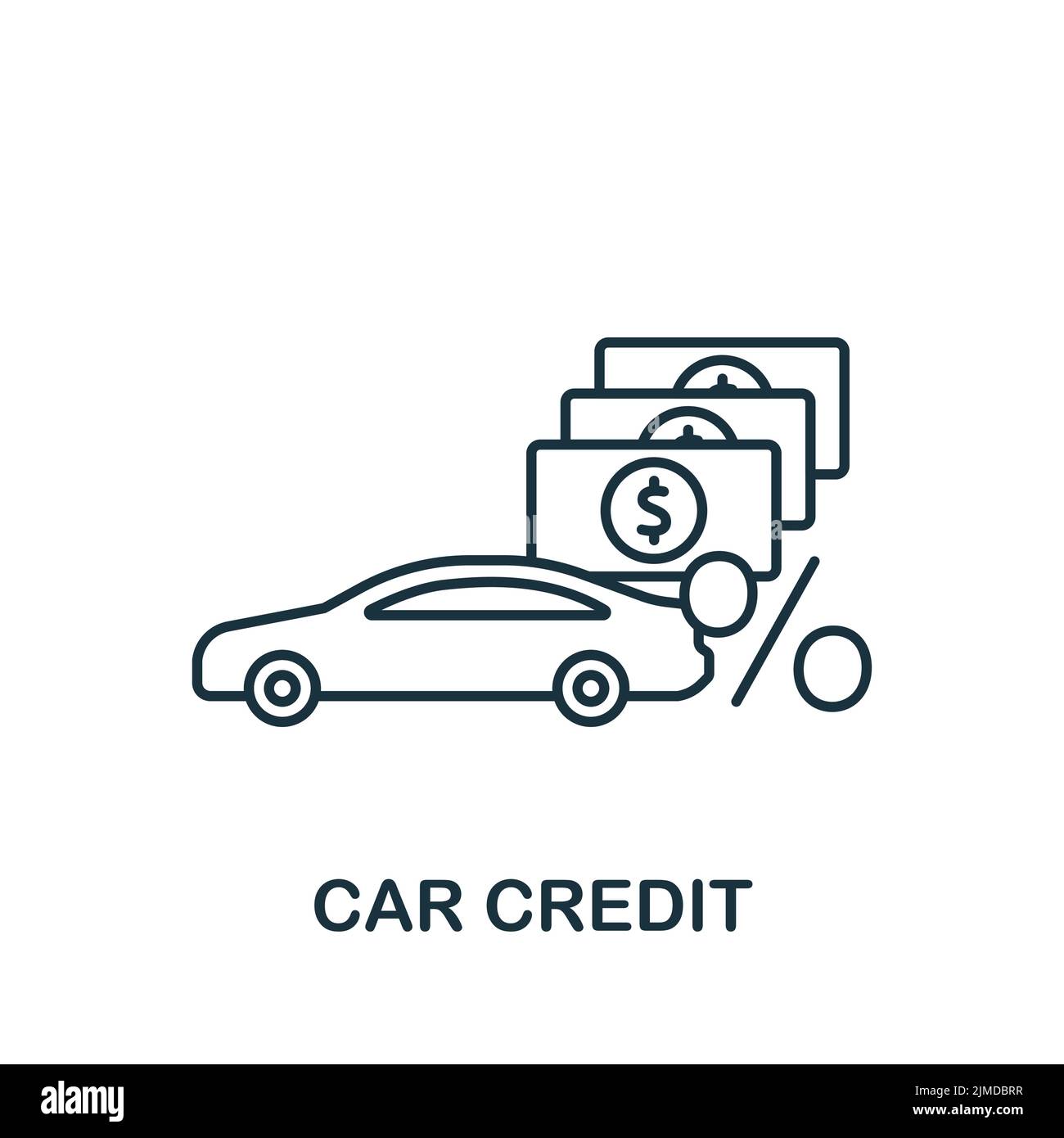 $

%

CAR CREDIT

alamy

Image ID: 2JMDBRR
www.alamy.com