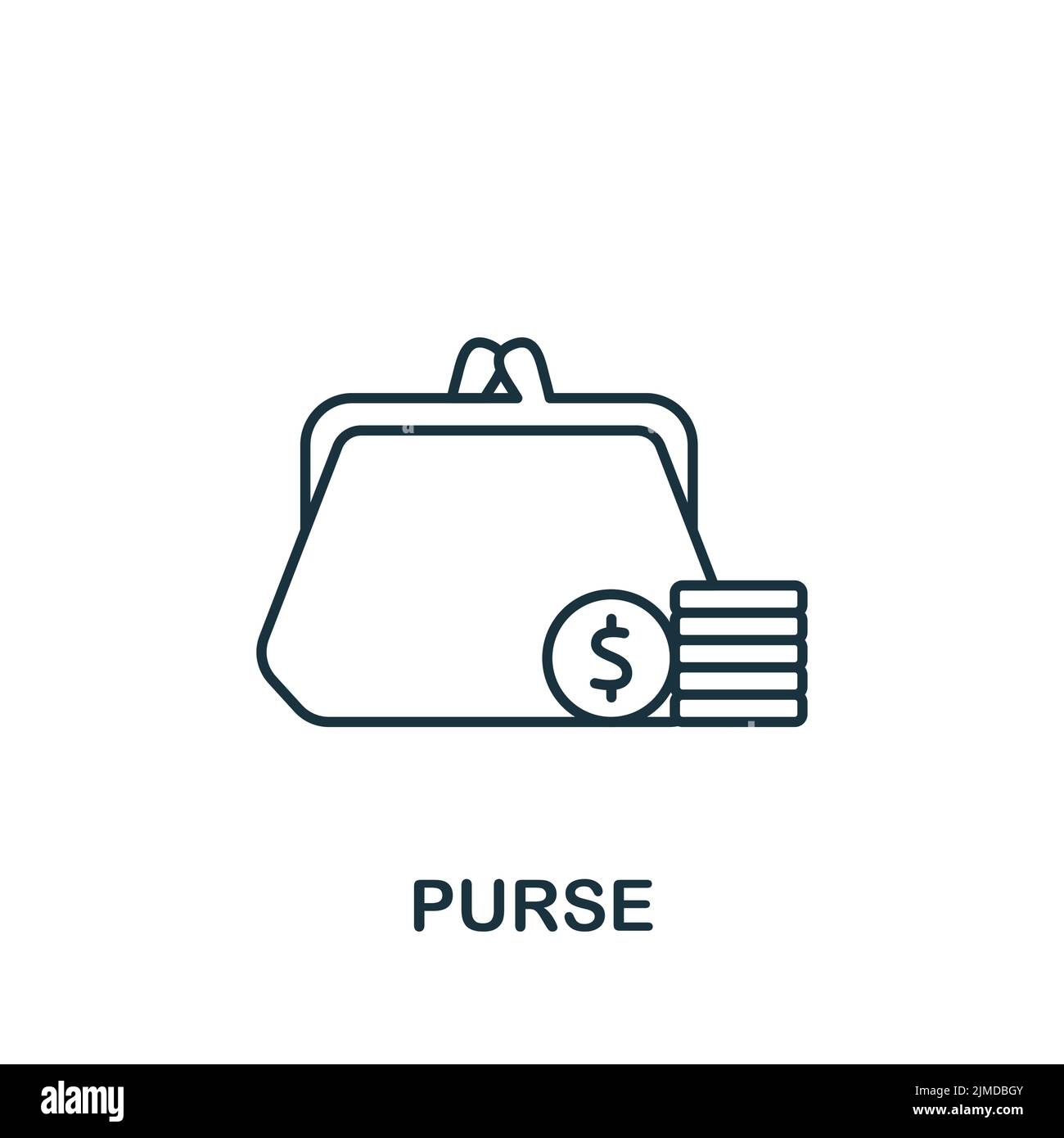 $

PURSE

alamy

Image ID: 2JMDBGY
www.alamy.com