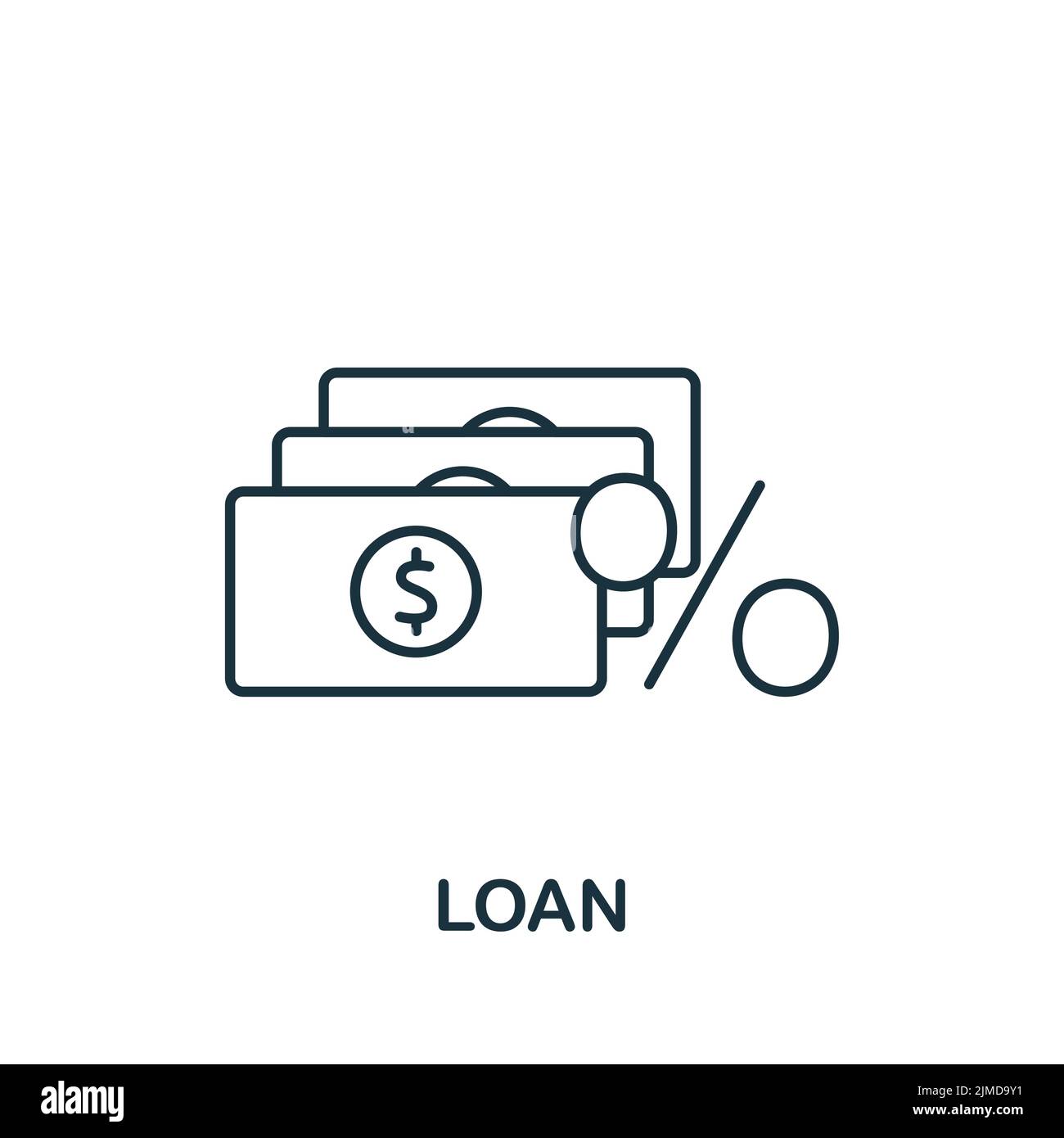 $

%

LOAN

alamy

Image ID: 2JMD9Y1
www.alamy.com