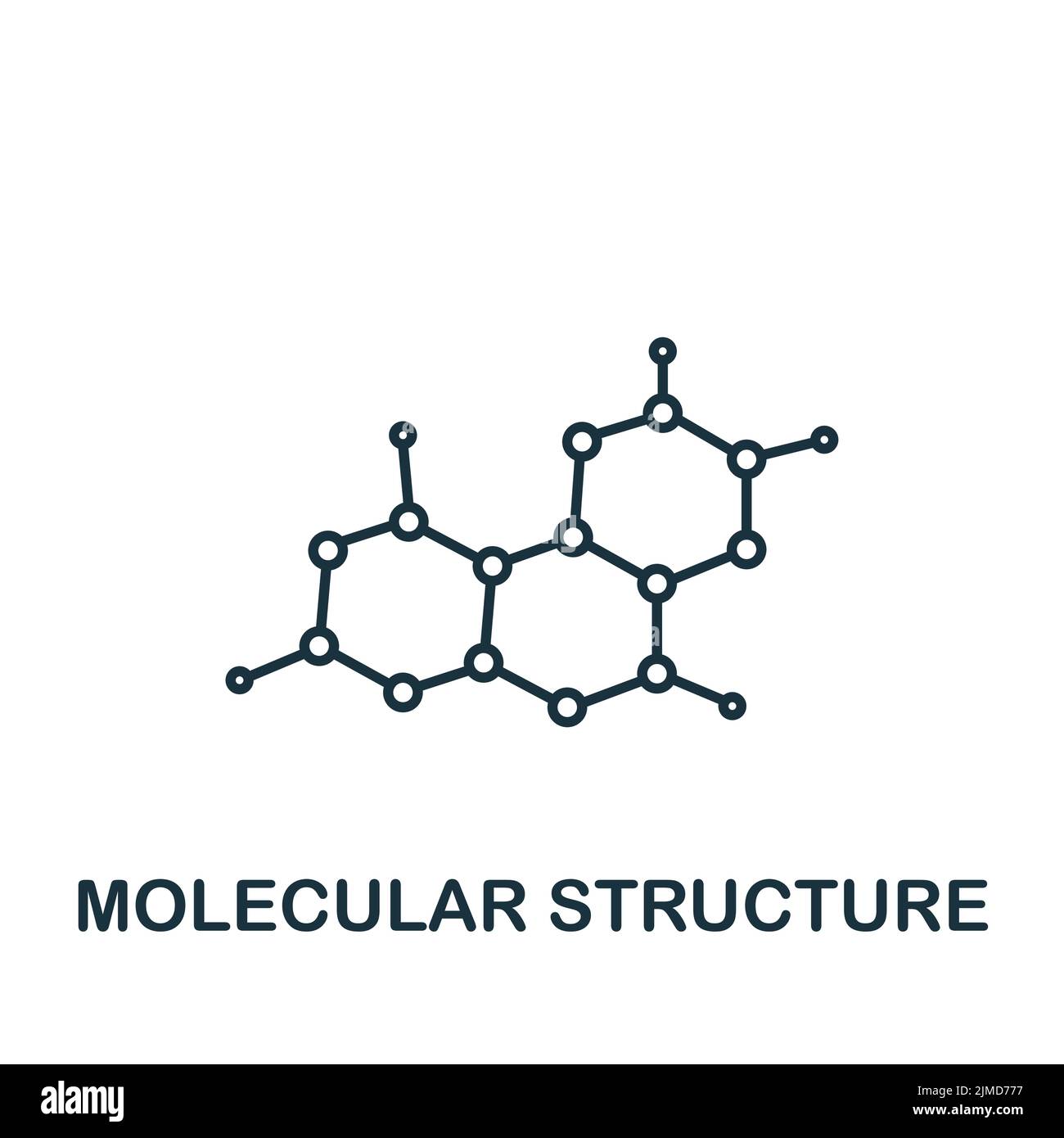 MOLECULAR STRUCTURE

alamy

Image ID: 2JMD777
www.alamy.com