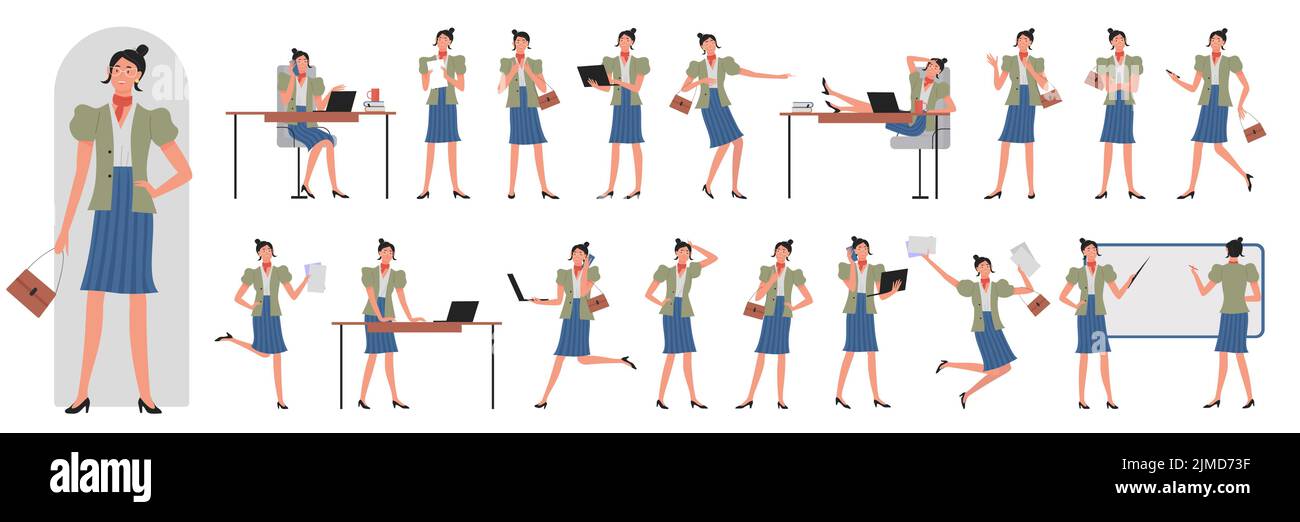 alamy

Image ID: 2JMD73F
www.alamy.com