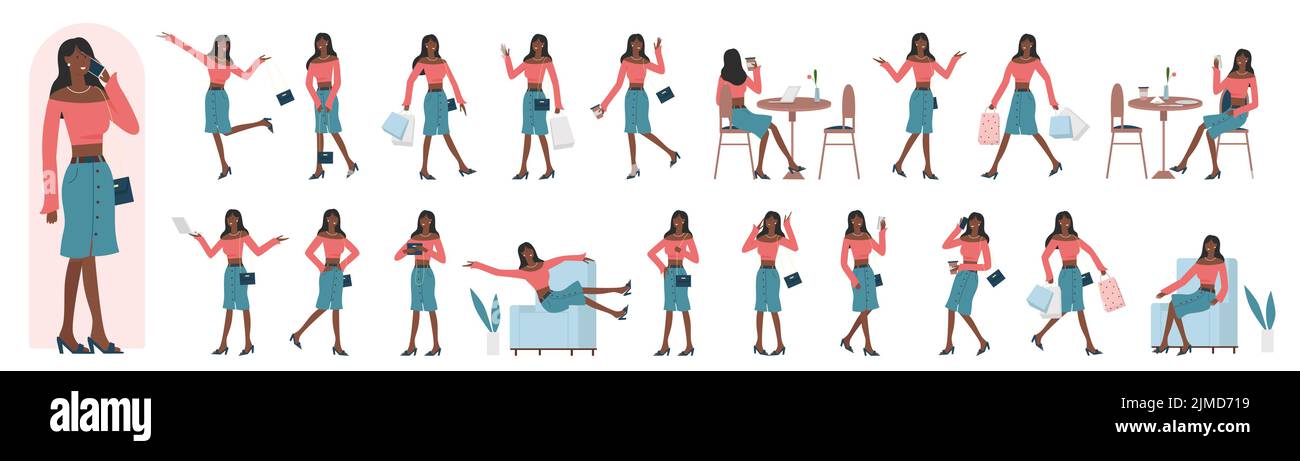 alamy

Image ID: 2JMD719
www.alamy.com