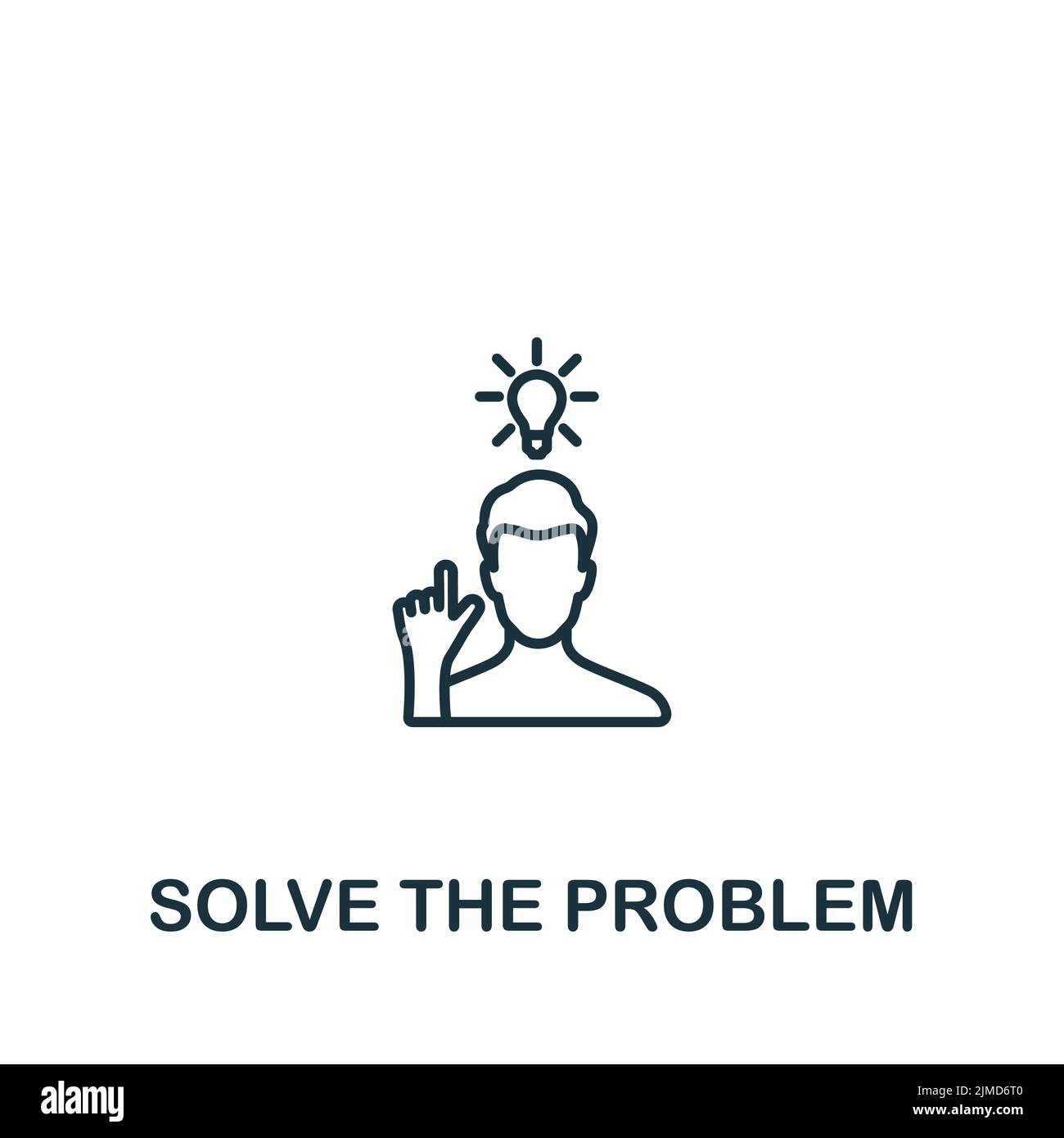 SOLVE THE PROBLEM

alamy

Image ID: 2JMD6T0
www.alamy.com