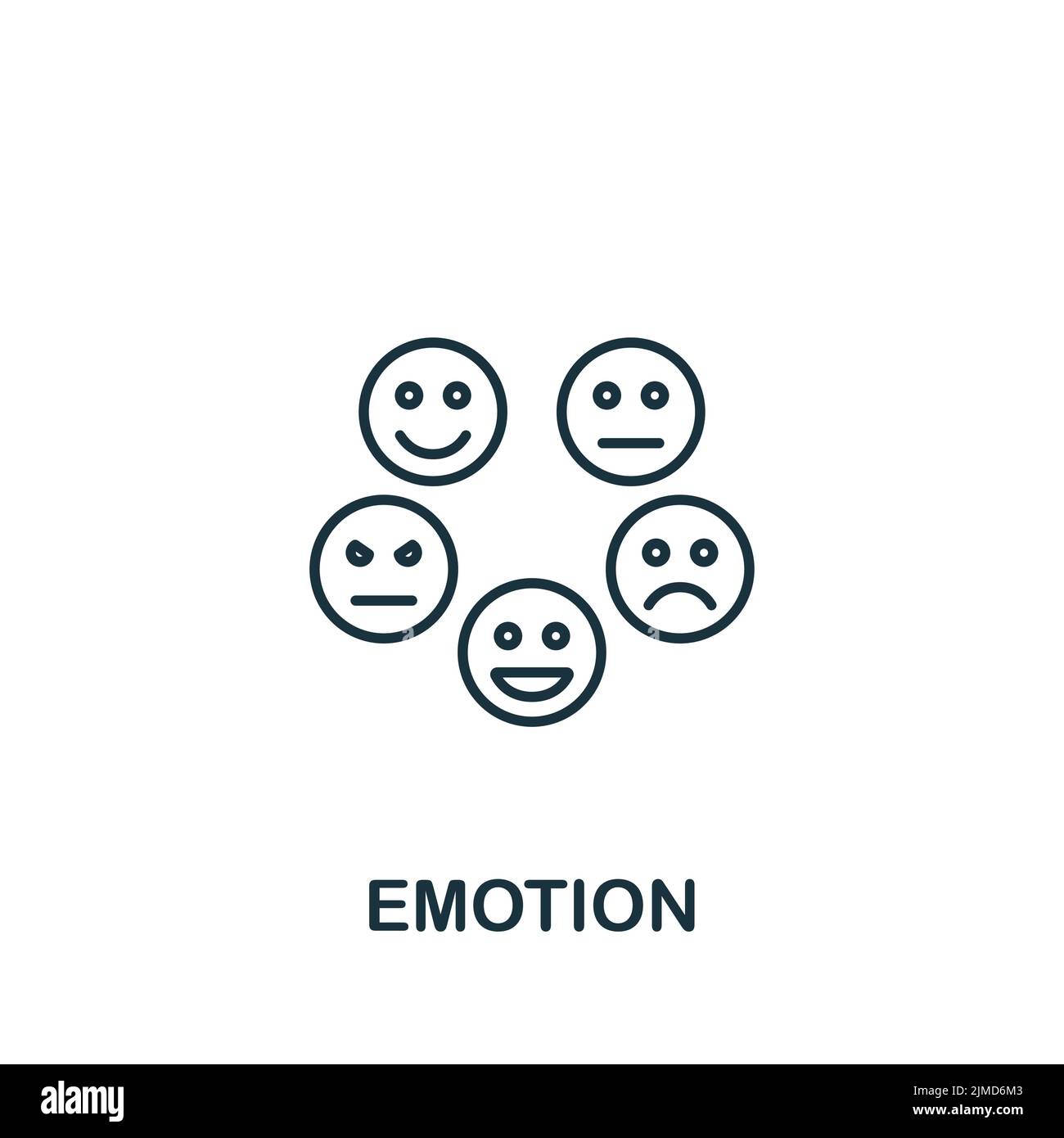 EMOTION

alamy

Image ID: 2JMD6M3
www.alamy.com