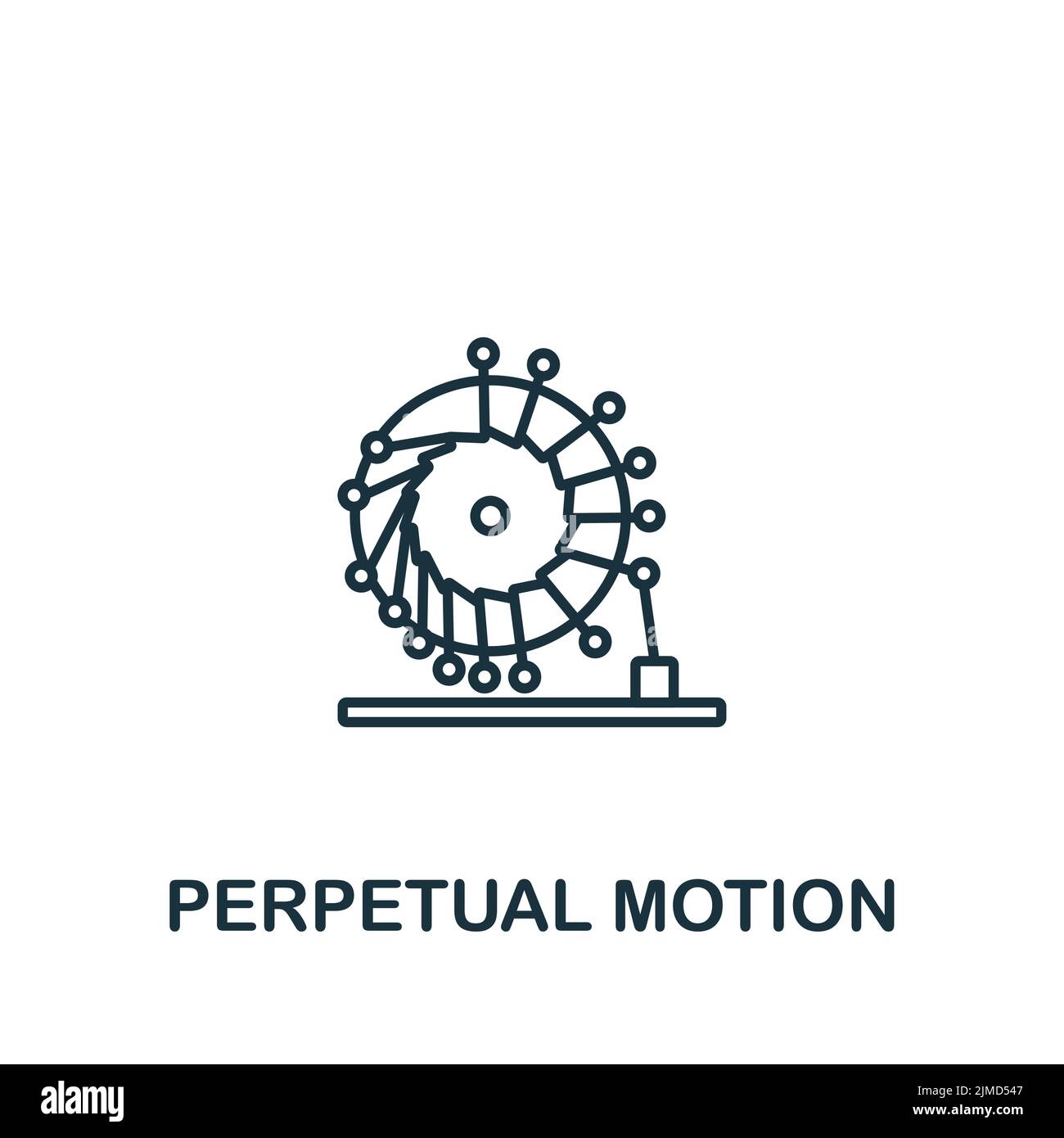 PERPETUAL MOTION

alamy

Image ID: 2JMD547
www.alamy.com